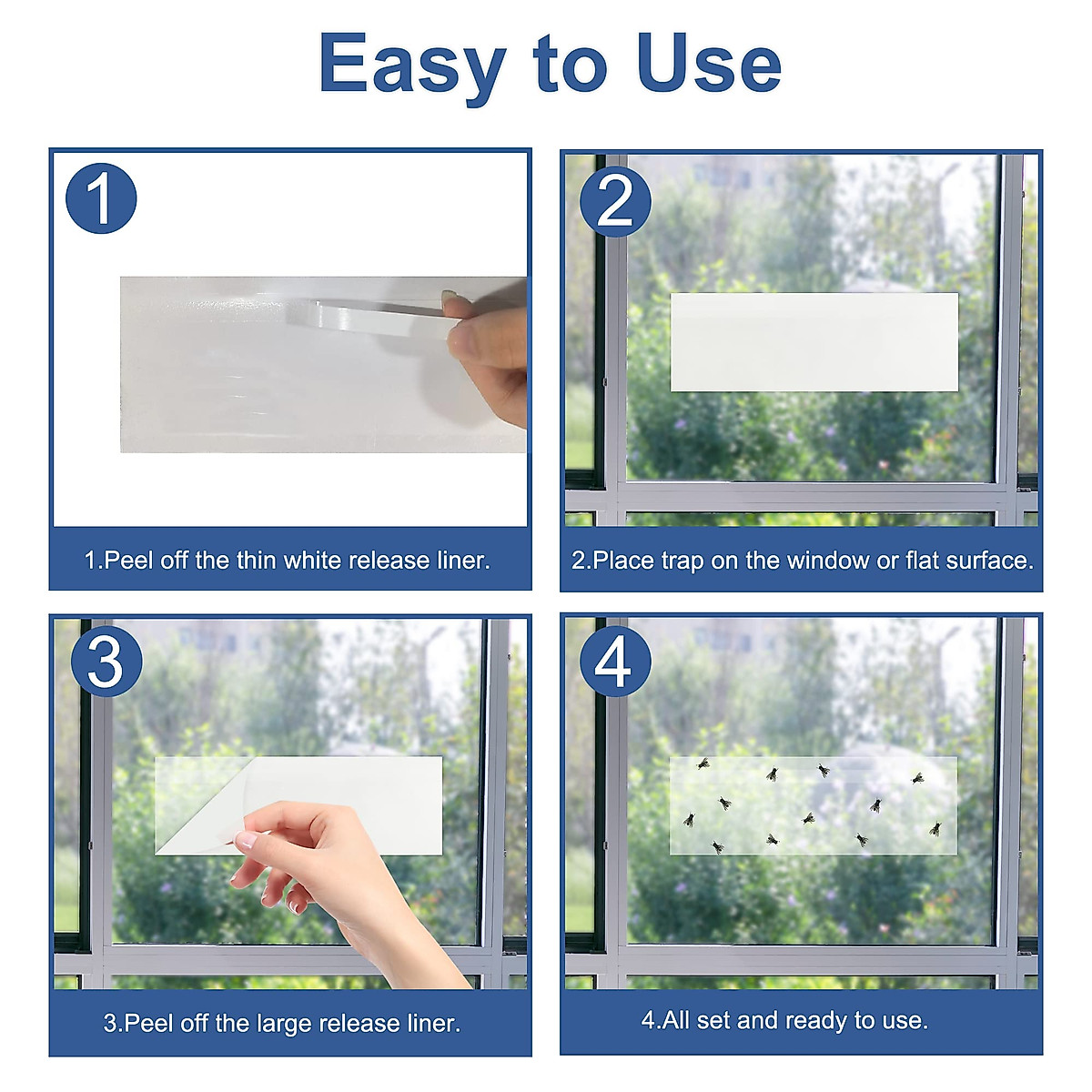 Easy to Use

1

1.Peel off the thin white release liner.

2

2.Place trap on the window or flat surface.

3

3.Peel off the large release liner.

4

4.All set and ready to use.