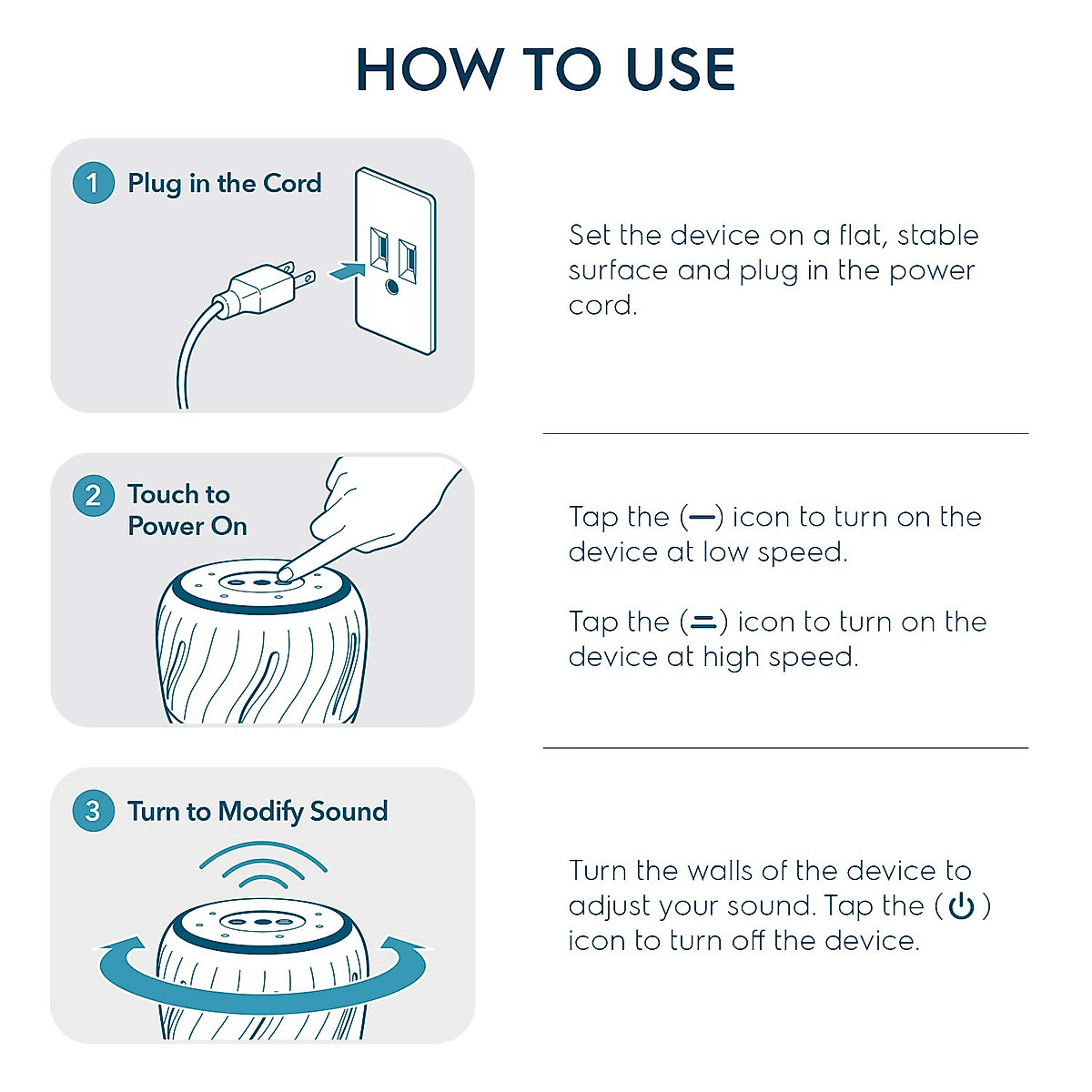 HOW TO USE

1 Plug in the Cord

Set the device on a flat, stable surface and plug in the power cord.

2 Touch to Power On

Tap the (—) icon to turn on the device at low speed.

Tap the (=) icon to turn on the device at high speed.

3 Turn to Modify Sound

Turn the walls of the device to adjust your sound. Tap the (⏻) icon to turn off the device.