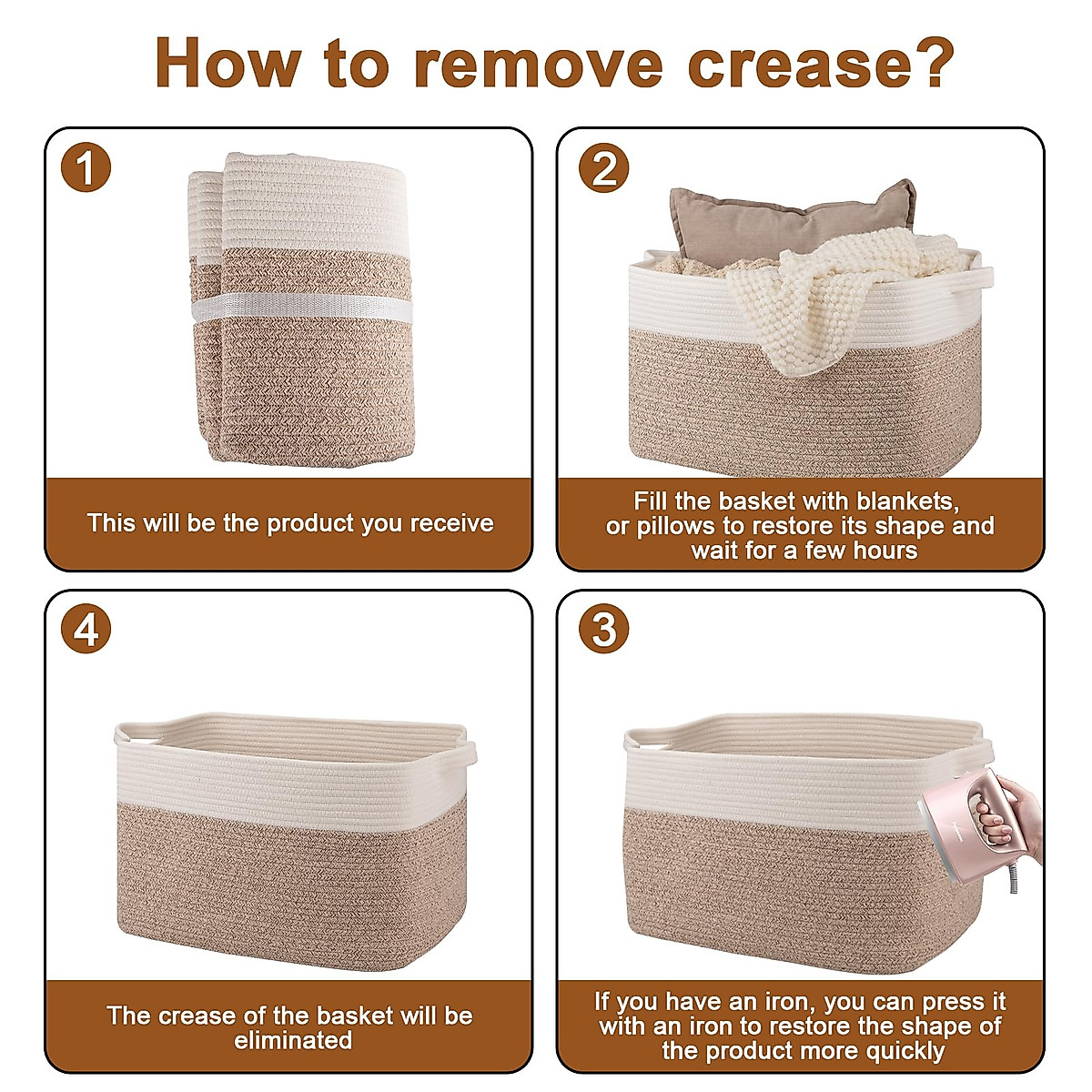 How to remove crease?

1

This will be the product you receive

2

Fill the basket with blankets, or pillows to restore its shape and wait for a few hours

4

The crease of the basket will be eliminated

3

If you have an iron, you can press it with an iron to restore the shape of the product more quickly