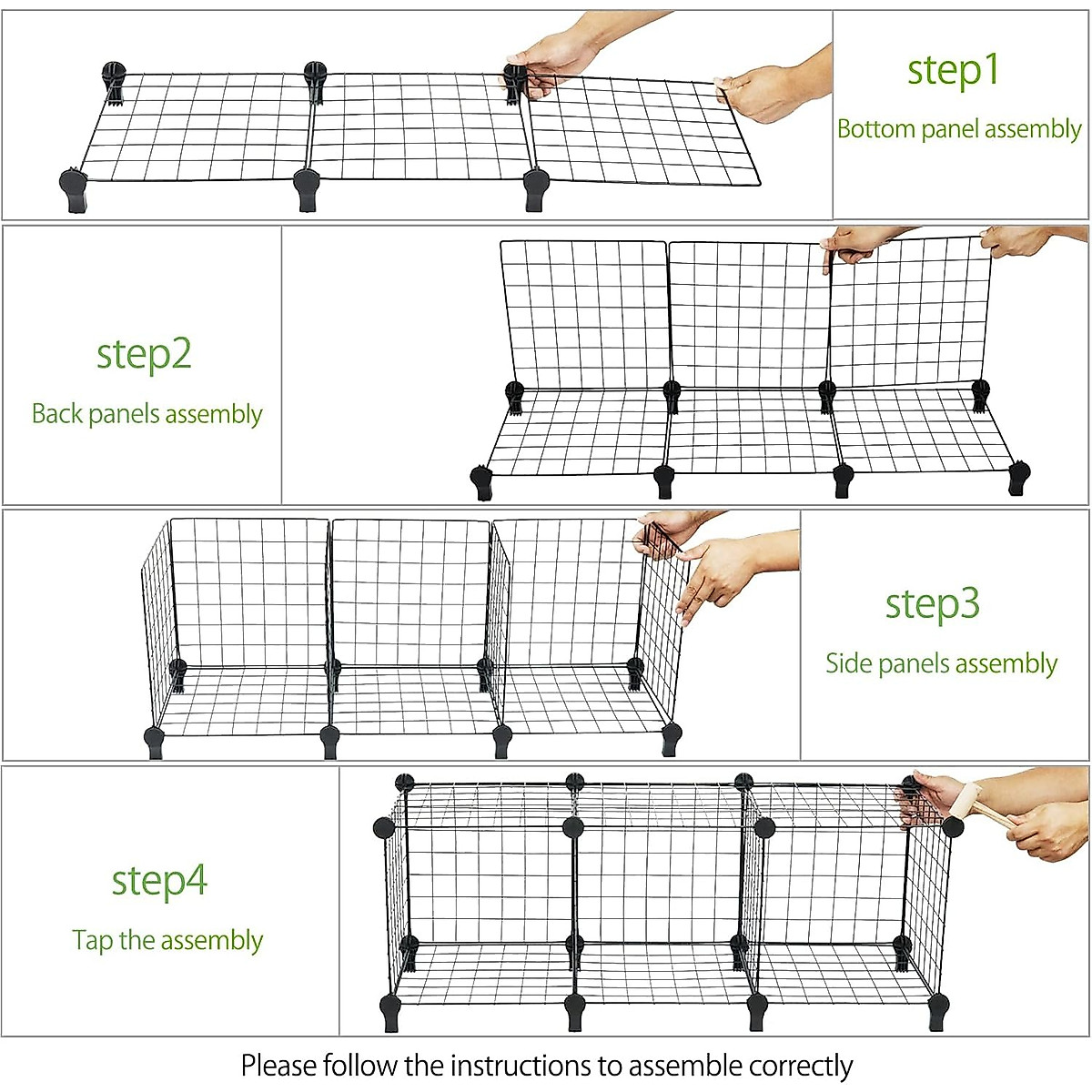 step1
Bottom panel assembly

step2
Back panels assembly

step3
Side panels assembly

step4
Tap the assembly

Please follow the instructions to assemble correctly