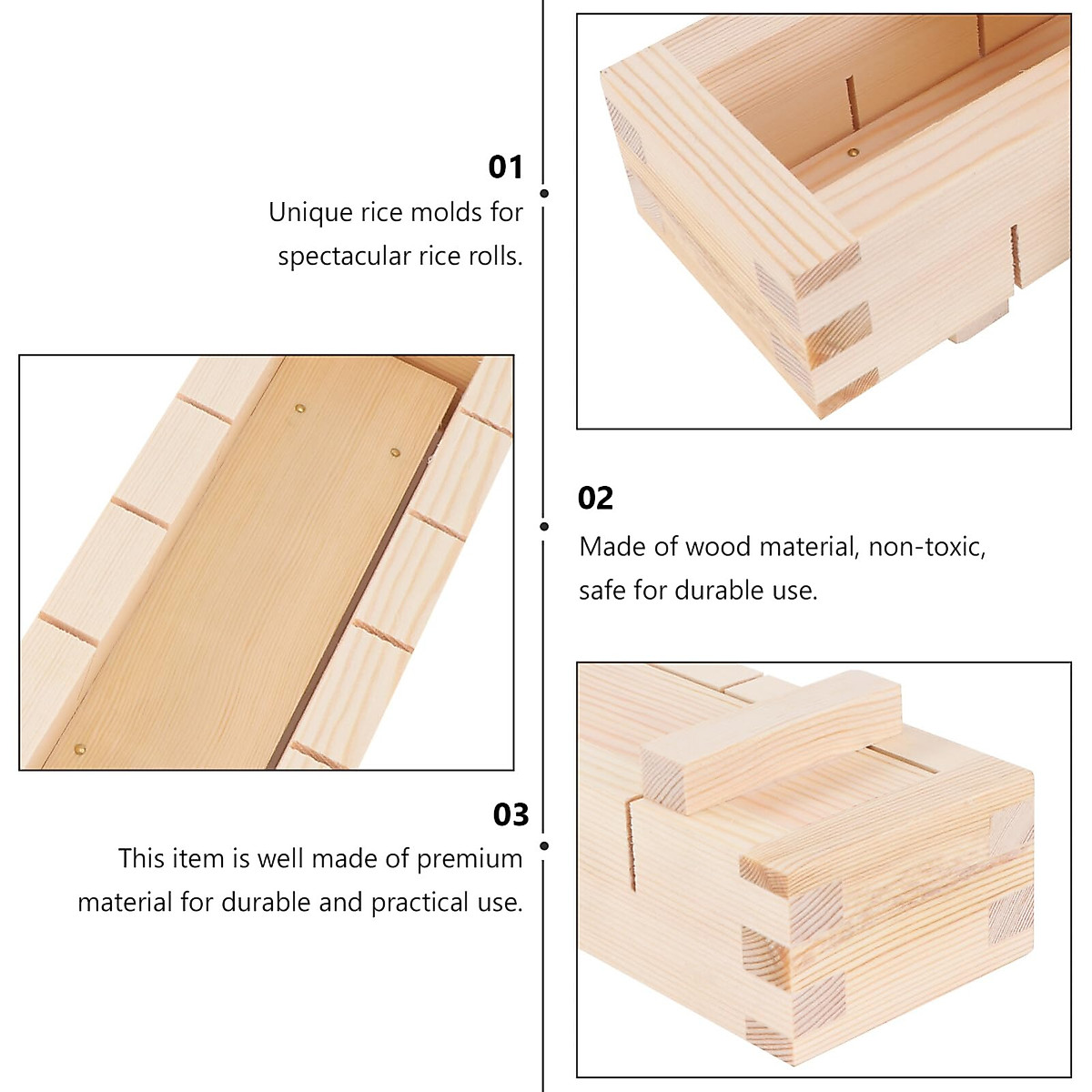 01
Unique rice molds for spectacular rice rolls.

02
Made of wood material, non-toxic, safe for durable use.

03
This item is well made of premium material for durable and practical use.