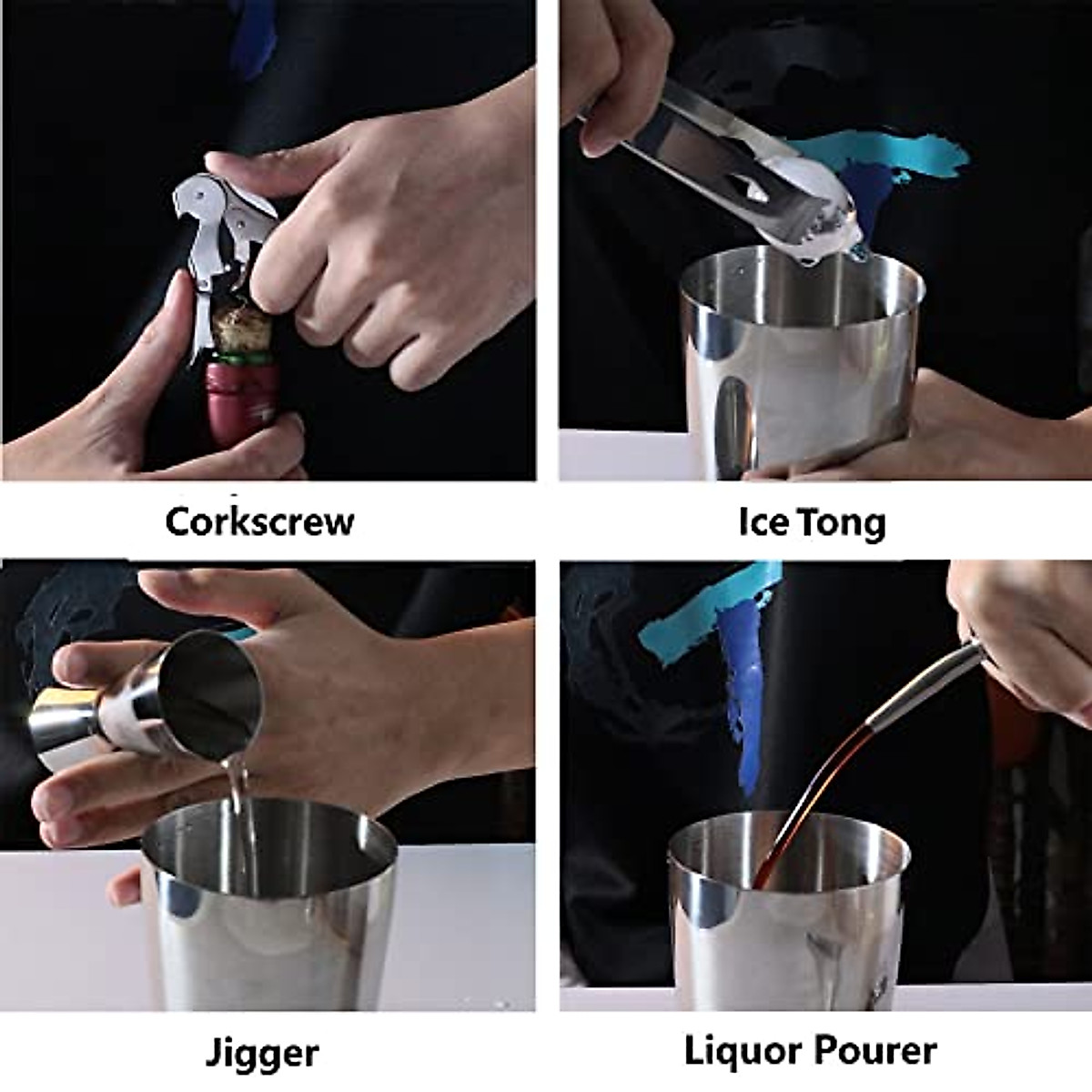 Corkscrew

Ice Tong

Jigger

Liquor Pourer