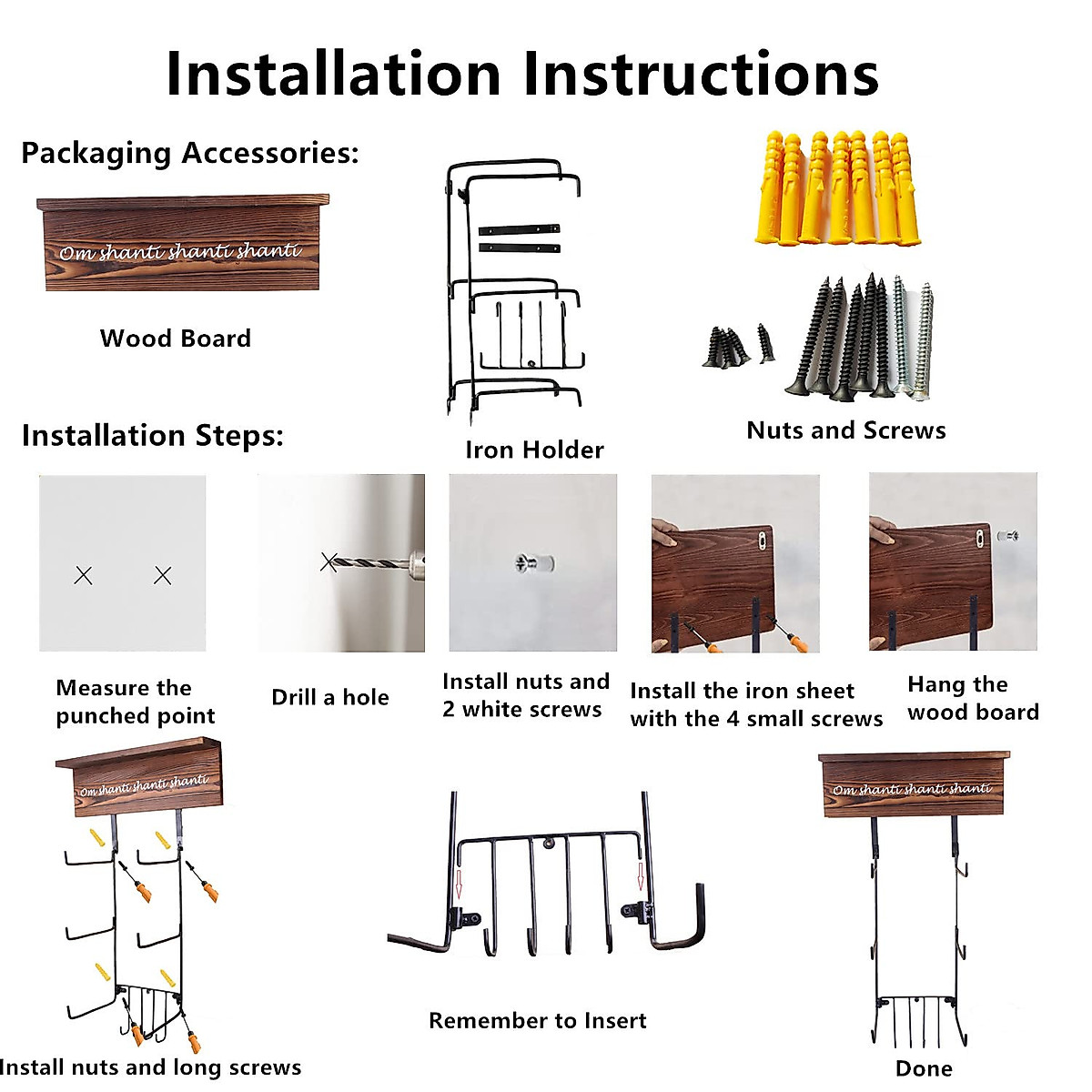 Installation Instructions

Packaging Accessories:

Om shanti shanti shanti

Wood Board

Iron Holder

Nuts and Screws

Installation Steps:

Measure the punched point

Drill a hole

Install nuts and 2 white screws

Install the iron sheet with the 4 small screws

Hang the wood board

Om shanti shanti shanti

Install nuts and long screws

Remember to Insert

Om shanti shanti shanti

Done