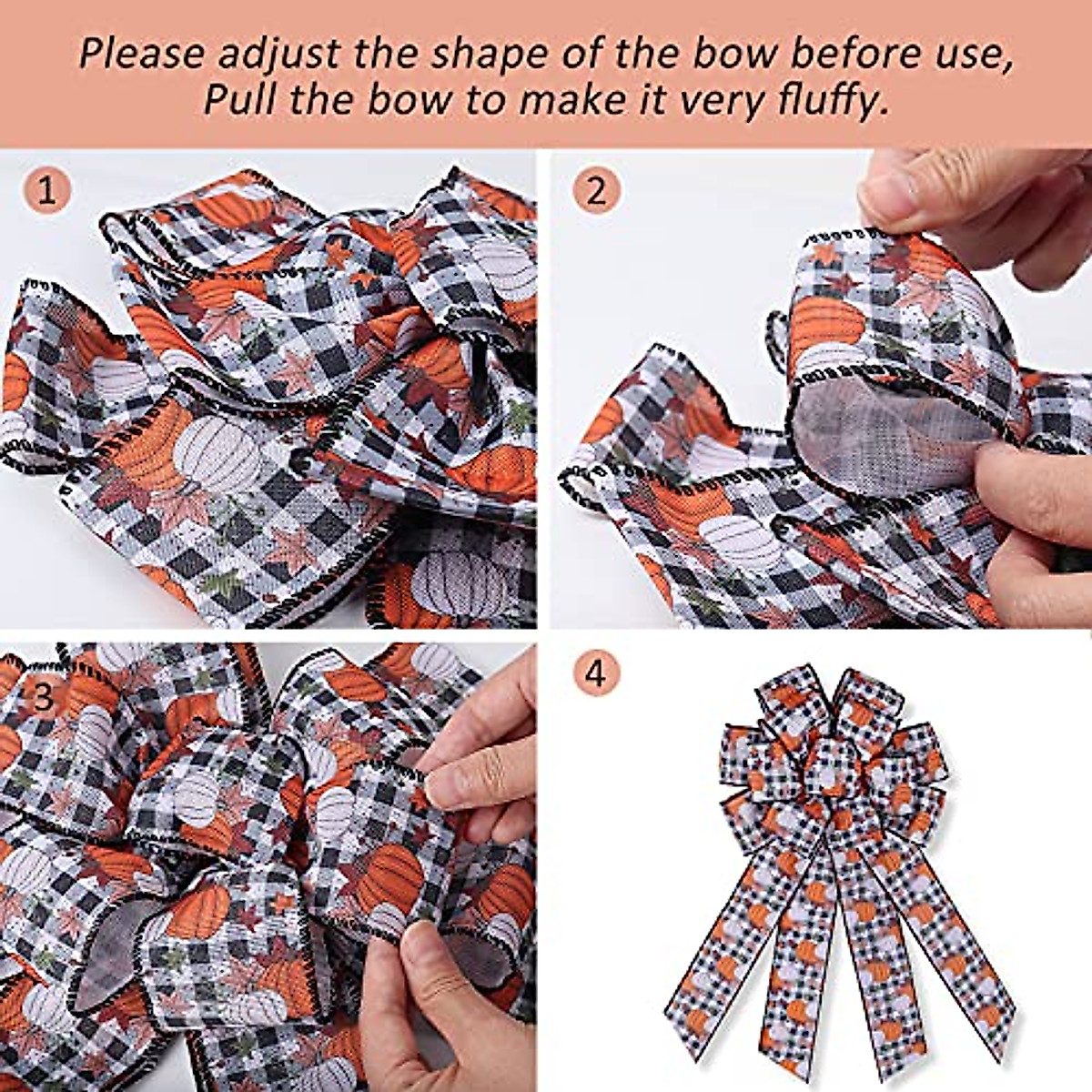 Please adjust the shape of the bow before use,
Pull the bow to make it very fluffy.

1

2

3

4