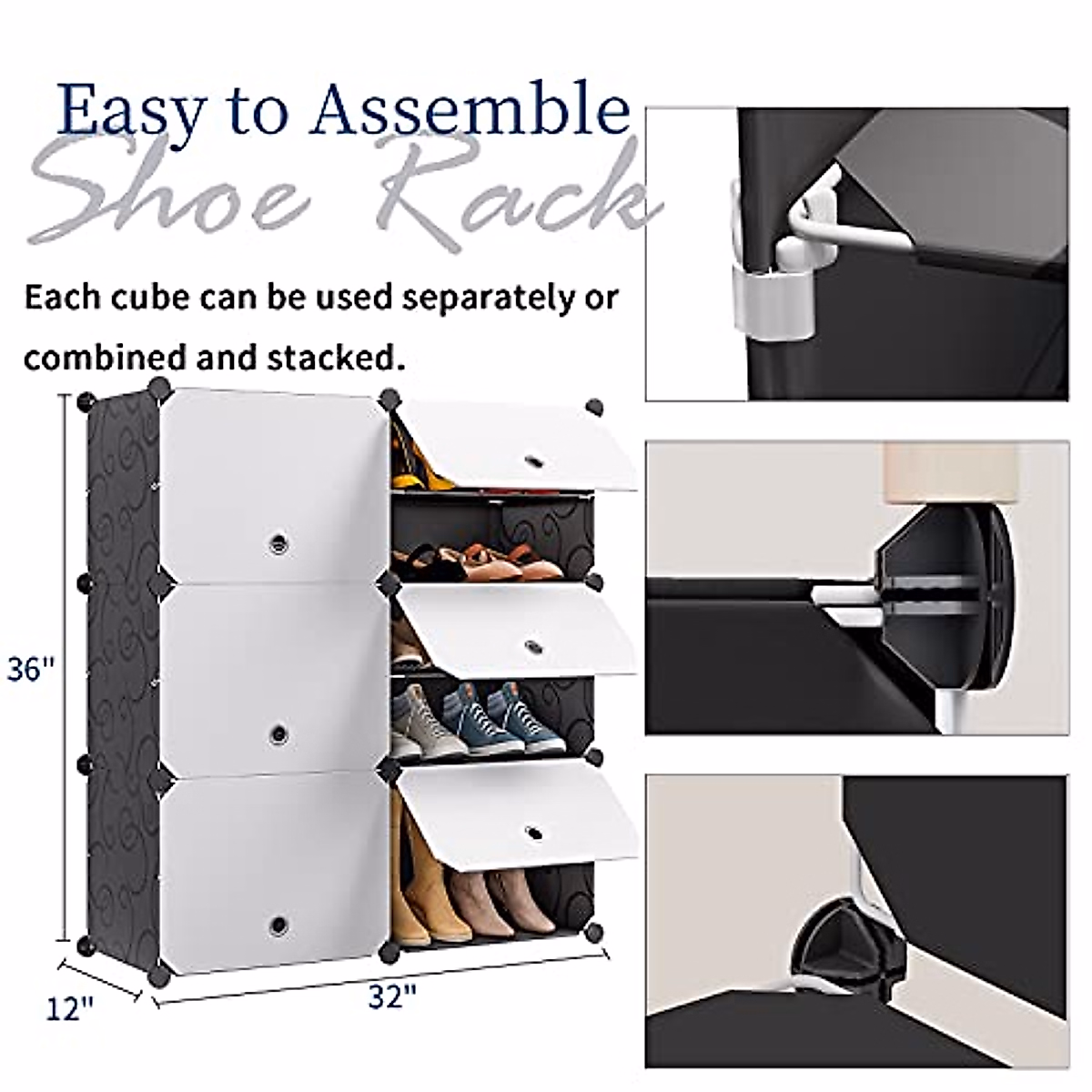 Easy to Assemble
Shoe Rack

Each cube can be used separately or combined and stacked.

36"

12"

32"