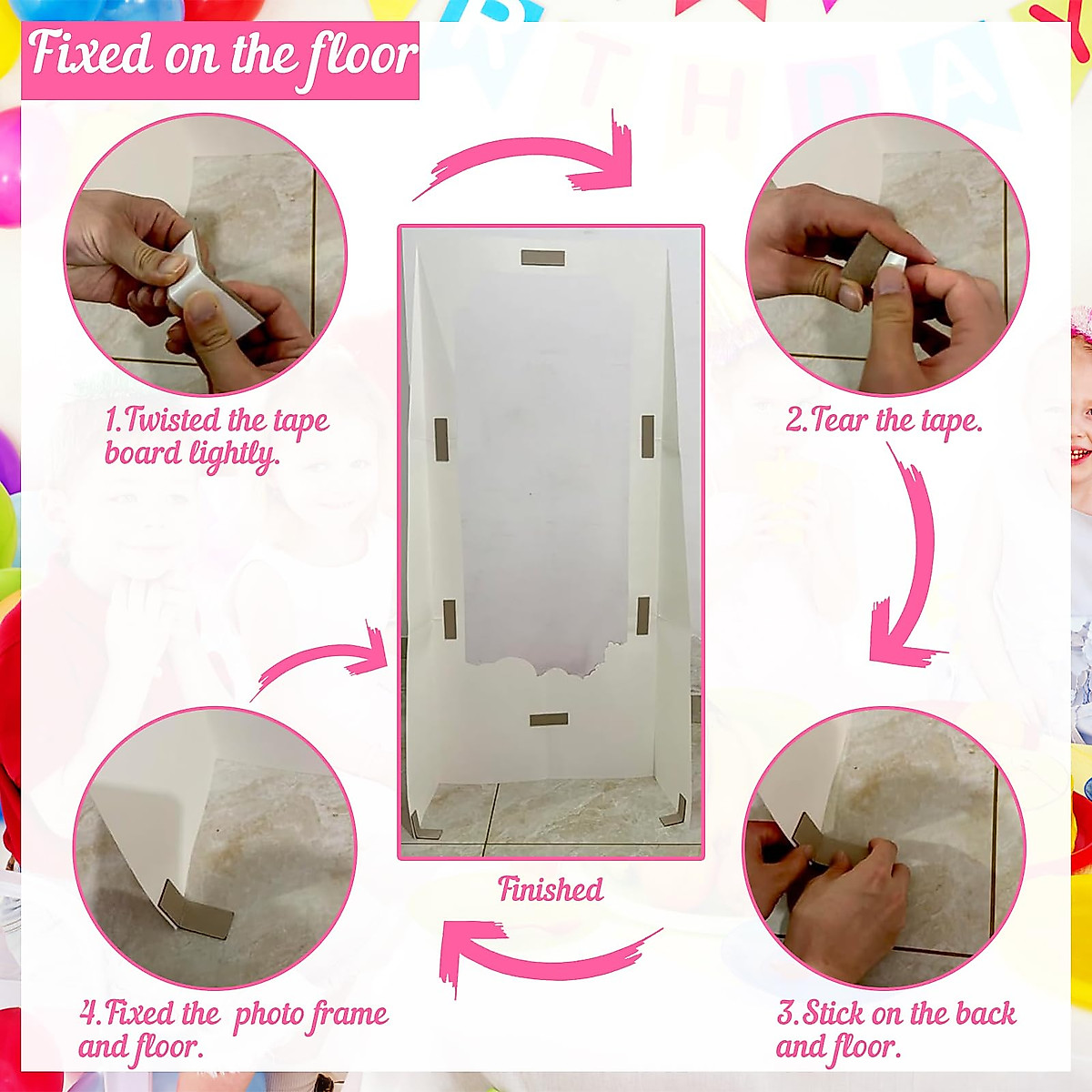 Fixed on the floor

1.Twisted the tape board lightly.

2.Tear the tape.

Finished

4.Fixed the photo frame and floor.

3.Stick on the back and floor.