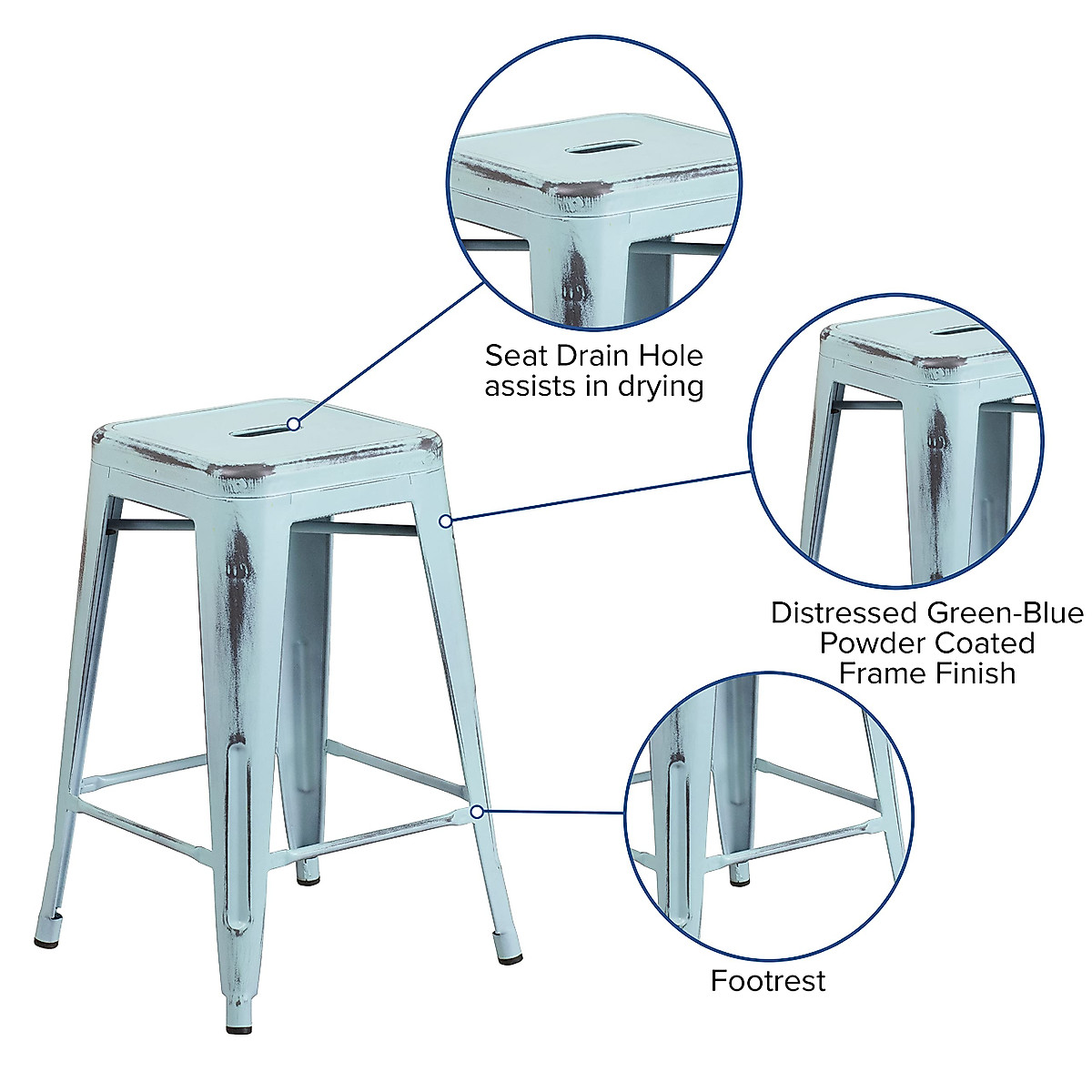 Seat Drain Hole assists in drying

Distressed Green-Blue Powder Coated Frame Finish

Footrest