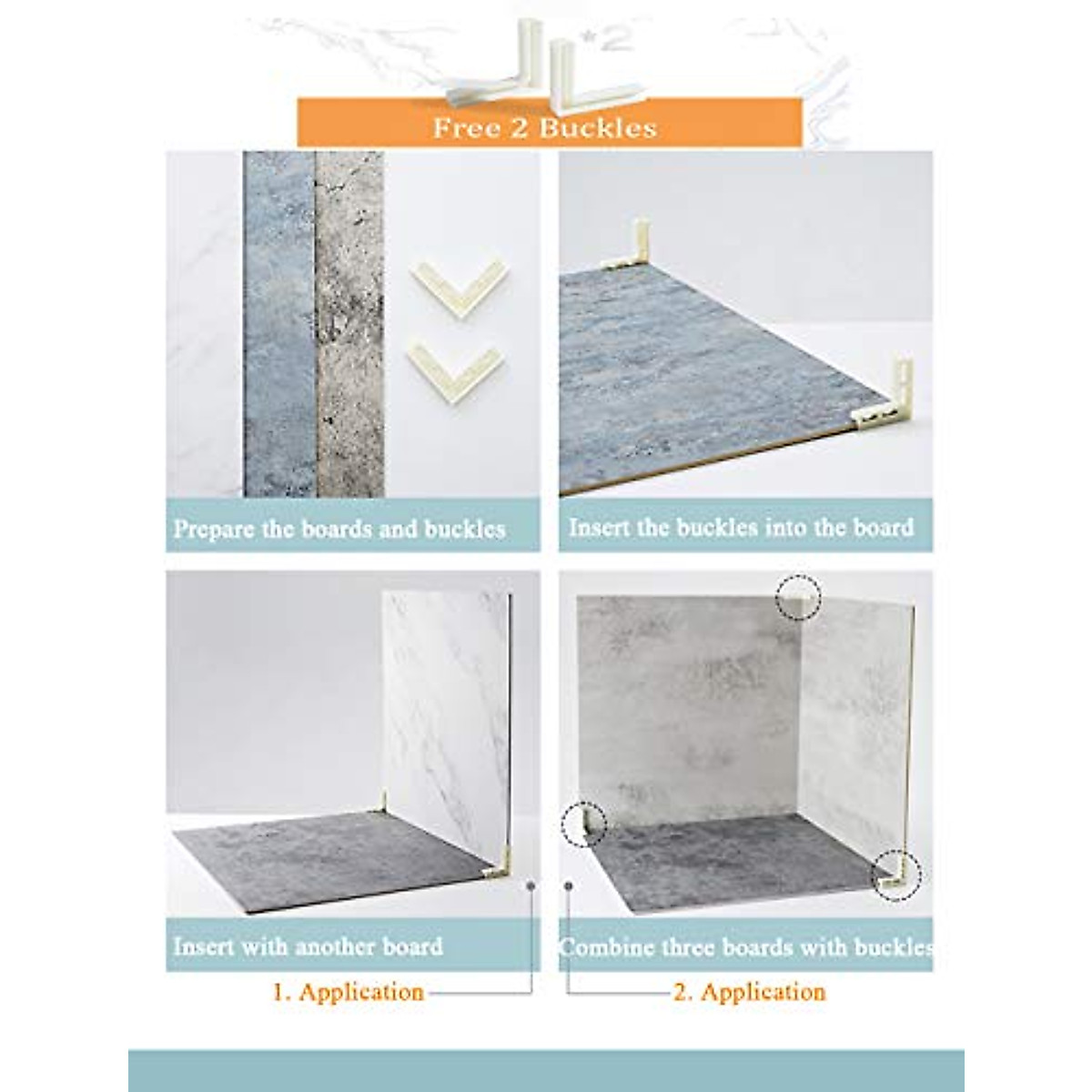 *2

Free 2 Buckles

Prepare the boards and buckles

Insert the buckles into the board

Insert with another board

Combine three boards with buckles

1. Application

2. Application