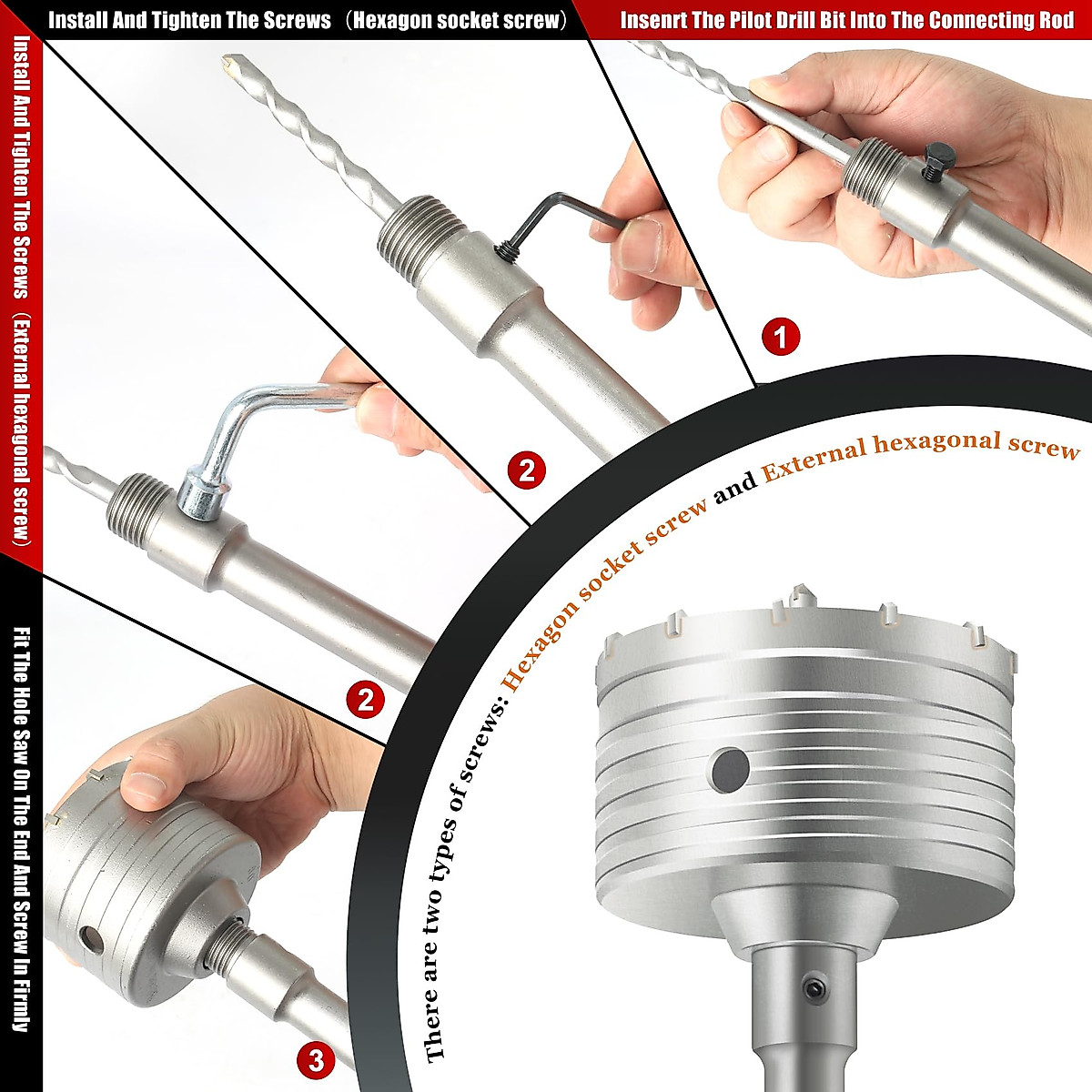 Install And Tighten The Screws （Hexagon socket screw）

Insenrt The Pilot Drill Bit Into The Connecting Rod

Install And Tighten The Screws （External hexagonal screw）

Fit The Hole Saw On The End And Screw In Firmly

1

2

2

3

There are two types of screws: Hexagon socket screw and External hexagonal screw