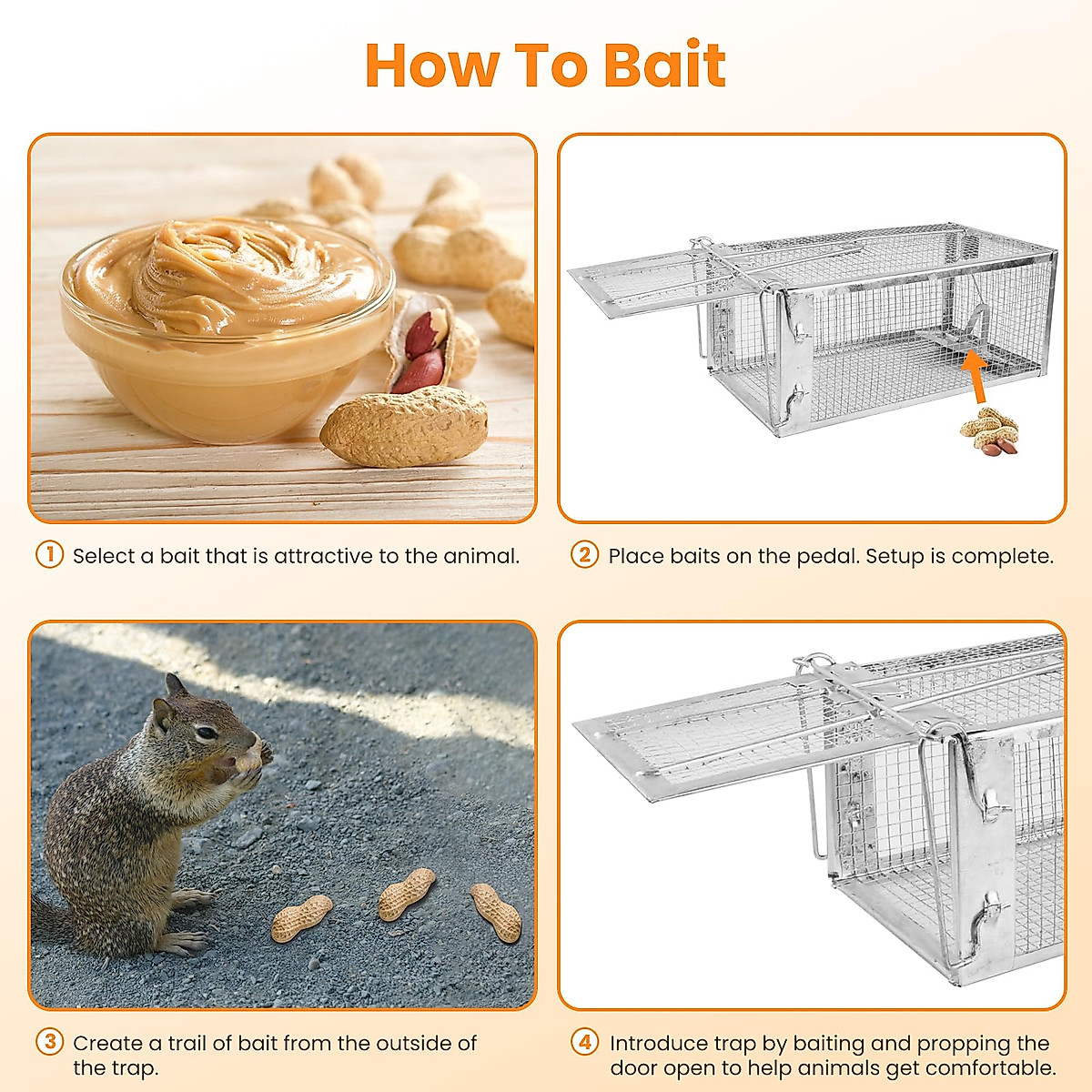 How To Bait

1 Select a bait that is attractive to the animal.

2 Place baits on the pedal. Setup is complete.

3 Create a trail of bait from the outside of the trap.

4 Introduce trap by baiting and propping the door open to help animals get comfortable.