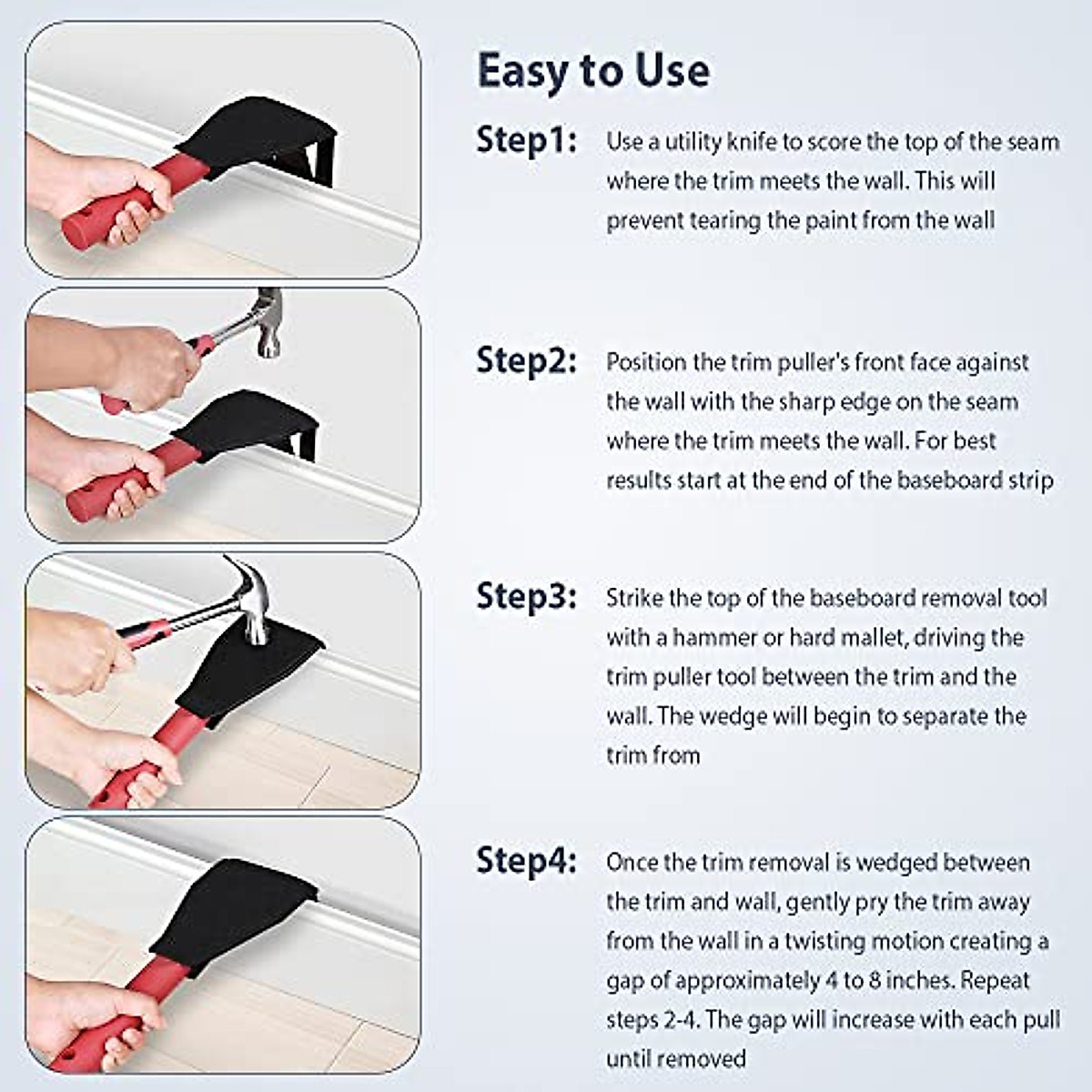 Easy to Use

Step1: Use a utility knife to score the top of the seam where the trim meets the wall. This will prevent tearing the paint from the wall

Step2: Position the trim puller's front face against the wall with the sharp edge on the seam where the trim meets the wall. For best results start at the end of the baseboard strip

Step3: Strike the top of the baseboard removal tool with a hammer or hard mallet, driving the trim puller tool between the trim and the wall. The wedge will begin to separate the trim from

Step4: Once the trim removal is wedged between the trim and wall, gently pry the trim away from the wall in a twisting motion creating a gap of approximately 4 to 8 inches. Repeat steps 2-4. The gap will increase with each pull until removed