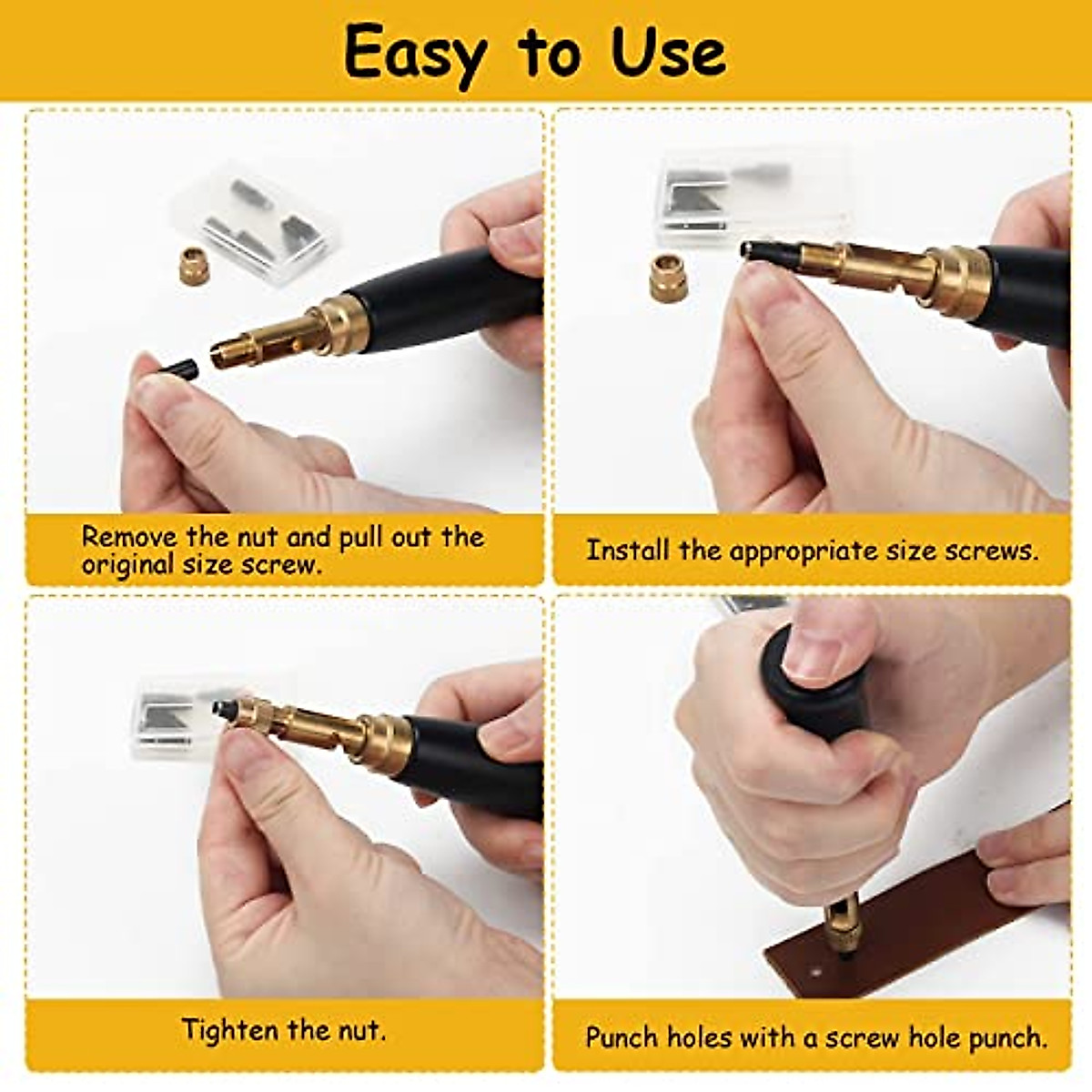 Easy to Use

Remove the nut and pull out the original size screw.

Install the appropriate size screws.

Tighten the nut.

Punch holes with a screw hole punch.