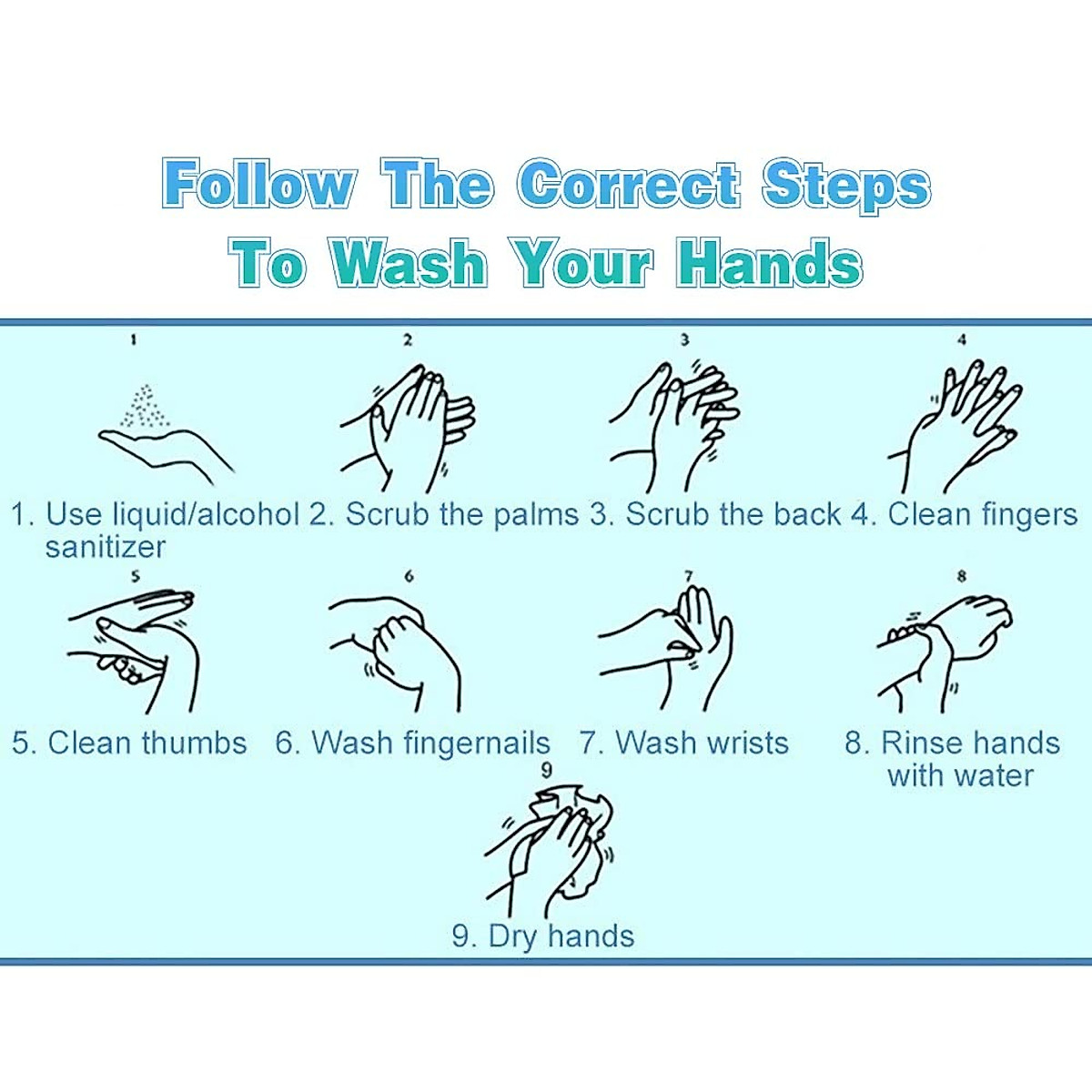 Follow The Correct Steps
To Wash Your Hands

1

2

3

4

1. Use liquid/alcohol sanitizer

2. Scrub the palms

3. Scrub the back

4. Clean fingers

5

6

7

8

5. Clean thumbs

6. Wash fingernails

7. Wash wrists

8. Rinse hands with water

9

9. Dry hands