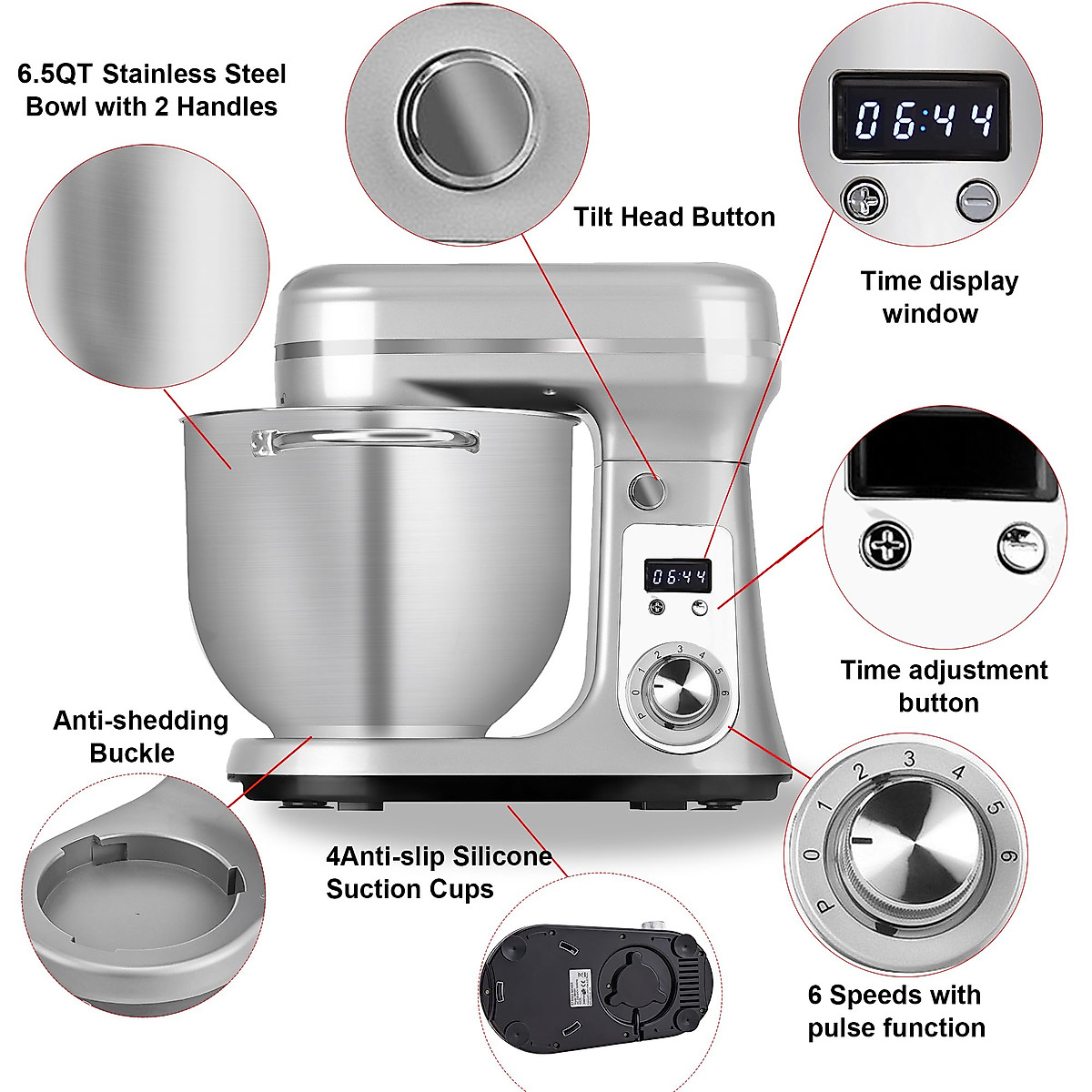 6.5QT Stainless Steel Bowl with 2 Handles

Tilt Head Button

06:44

Time display window

06:44

P 0 1 2 3 4 5 6

Time adjustment button

Anti-shedding Buckle

4Anti-slip Silicone Suction Cups

P 0 1 2 3 4 5 6

6 Speeds with pulse function