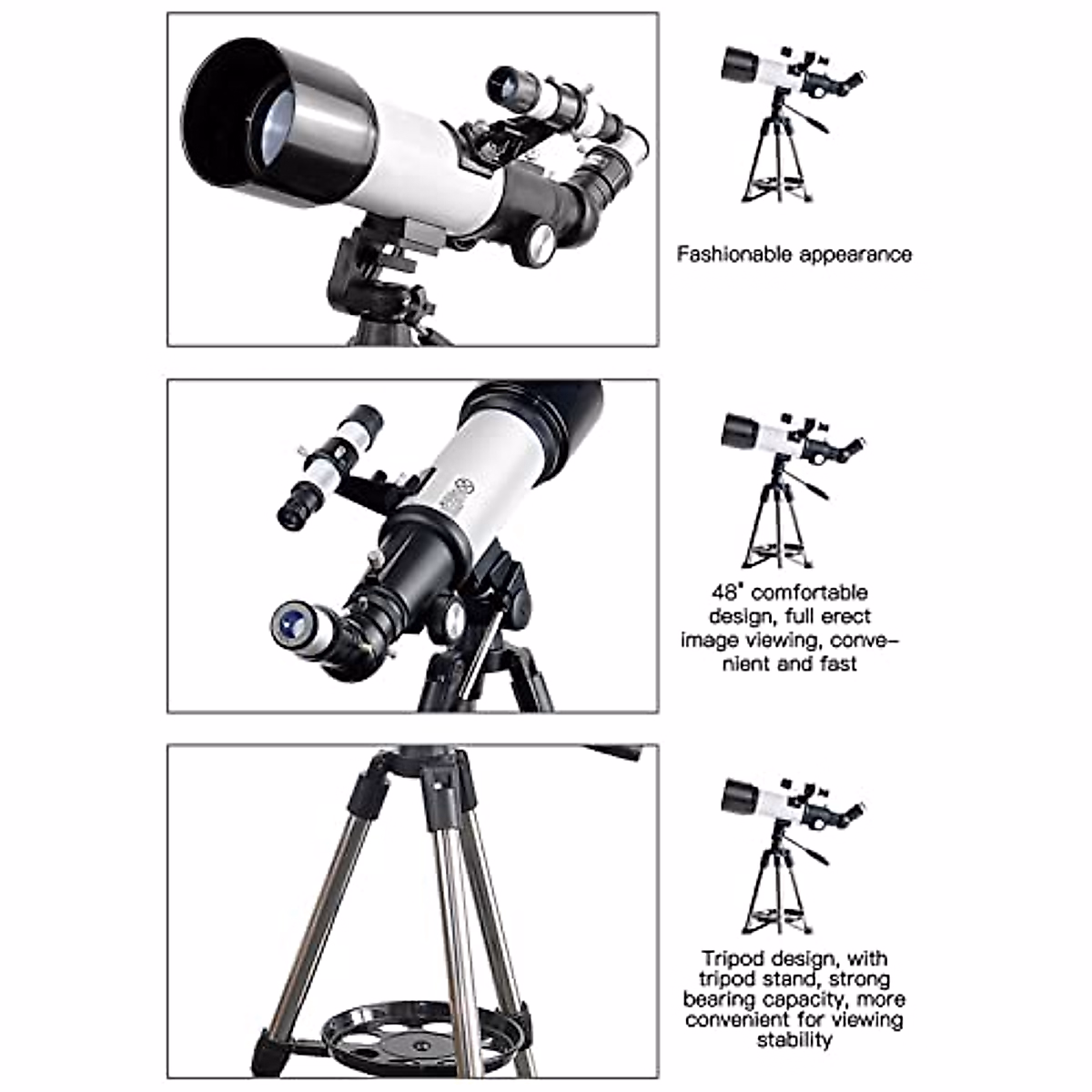 Fashionable appearance

48° comfortable design, full erect image viewing, convenient and fast

Tripod design, with tripod stand, strong bearing capacity, more convenient for viewing stability