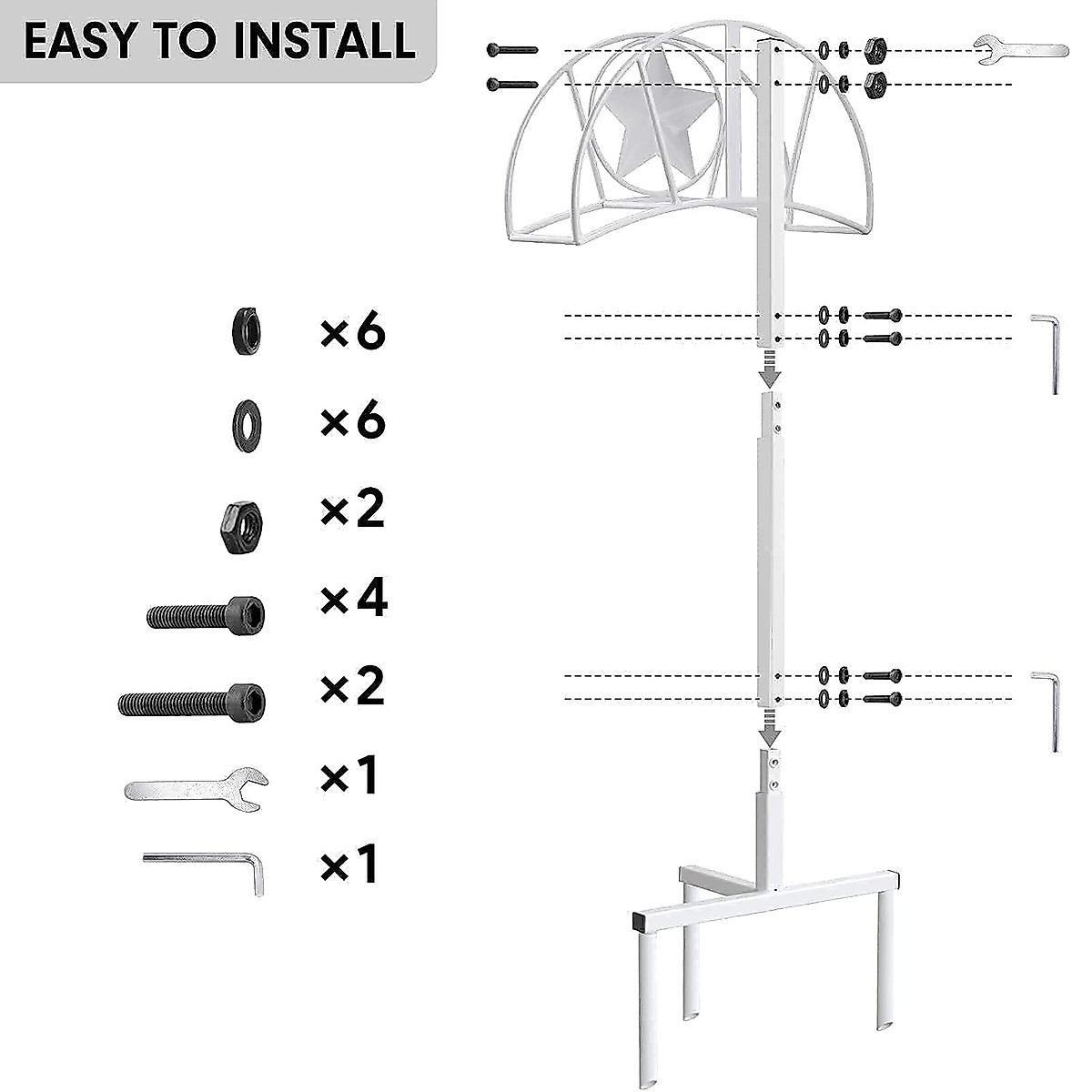 EASY TO INSTALL

×6

×6

×2

×4

×2

×1

×1