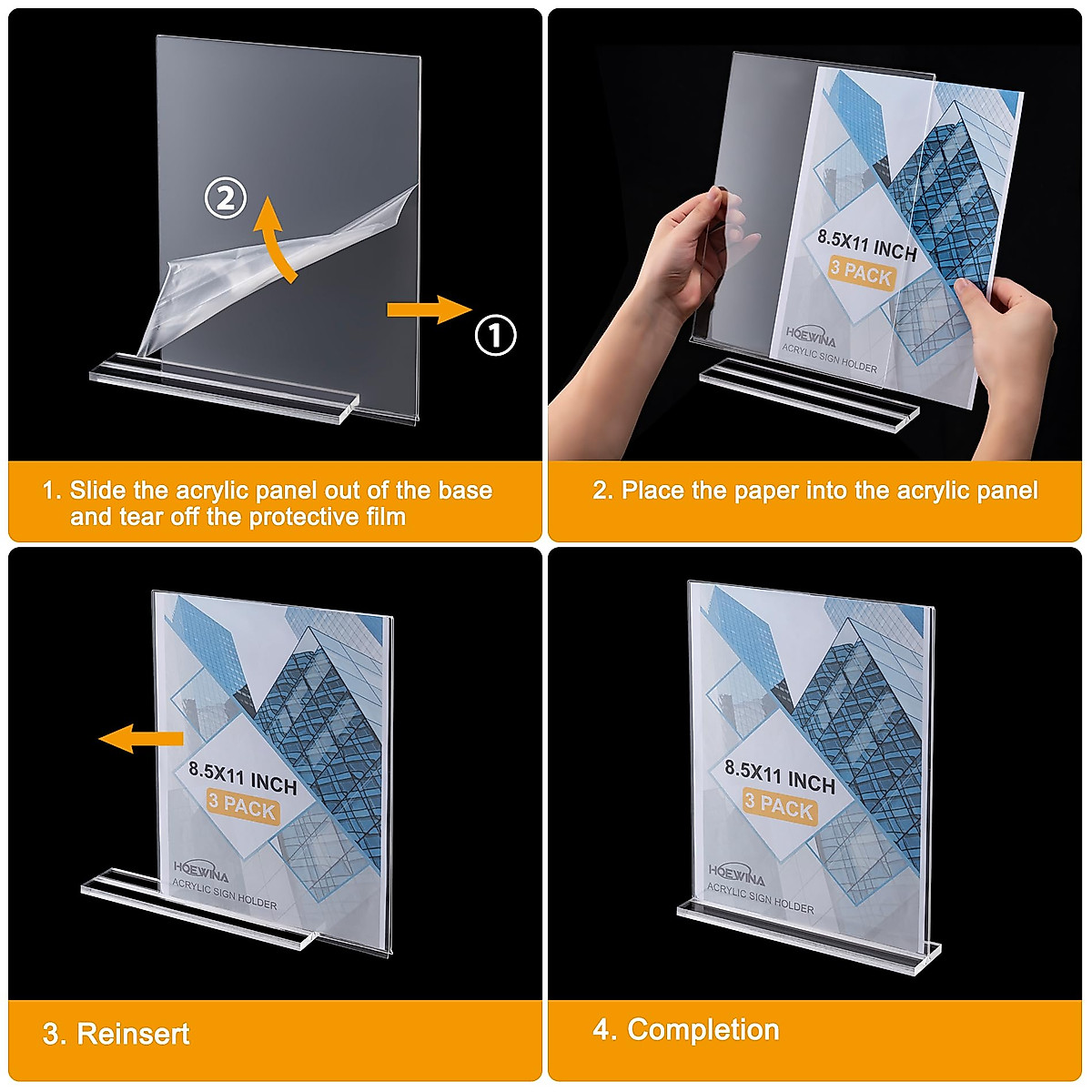 ②

①

1. Slide the acrylic panel out of the base and tear off the protective film

8.5X11 INCH
3 PACK
HOEWINA
ACRYLIC SIGN HOLDER

2. Place the paper into the acrylic panel

8.5X11 INCH
3 PACK
HOEWINA
ACRYLIC SIGN HOLDER

3. Reinsert

8.5X11 INCH
3 PACK
HOEWINA
ACRYLIC SIGN HOLDER

4. Completion