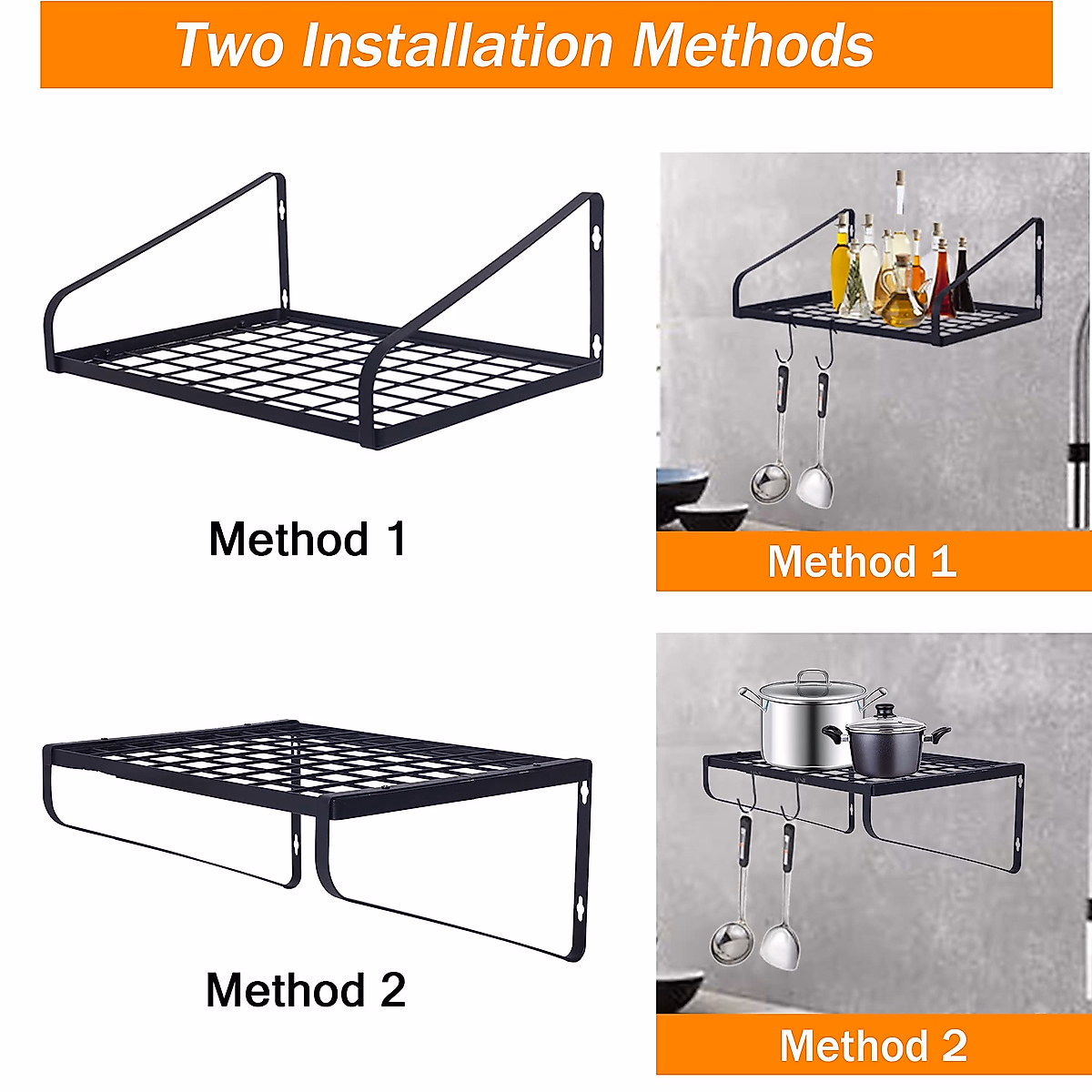 Two Installation Methods

Method 1

Method 1

Method 2

Method 2