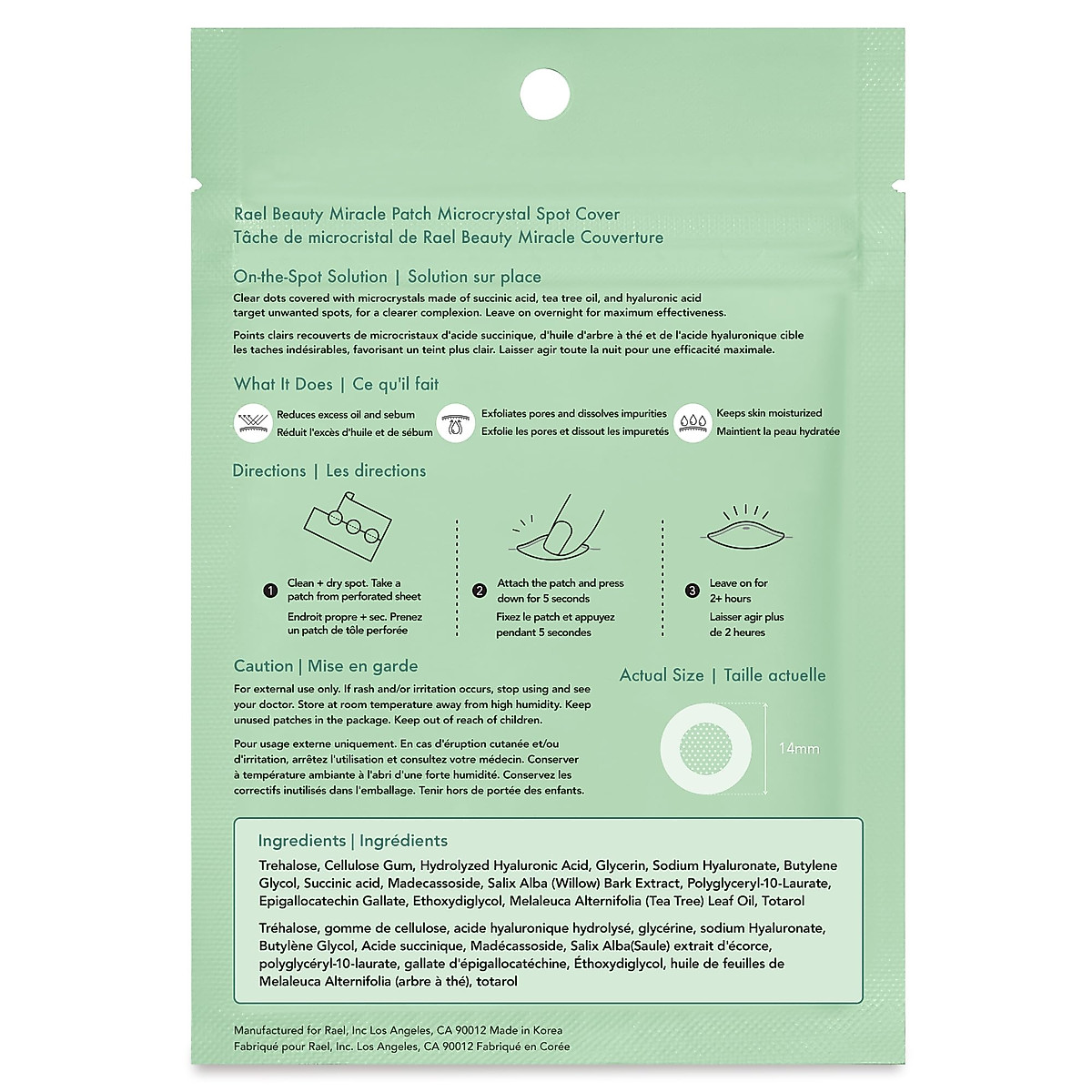 Rael Beauty Miracle Patch Microcrystal Spot Cover
Tâche de microcristal de Rael Beauty Miracle Couverture

On-the-Spot Solution | Solution sur place

Clear dots covered with microcrystals made of succinic acid, tea tree oil, and hyaluronic acid target unwanted spots, for a clearer complexion. Leave on overnight for maximum effectiveness.

Points clairs recouverts de microcristaux d'acide succinique, d'huile d'arbre à thé et de l'acide hyaluronique cible les taches indésirables, favorisant un teint plus clair. Laisser agir toute la nuit pour une efficacité maximale.

What It Does | Ce qu'il fait

Reduces excess oil and sebum
Réduit l'excès d'huile et de sébum

Exfoliates pores and dissolves impurities
Exfolie les pores et dissout les impuretés

Keeps skin moisturized
Maintient la peau hydratée

Directions | Les directions

1 Clean + dry spot. Take a patch from perforated sheet
Endroit propre + sec. Prenez un patch de tôle perforée

2 Attach the patch and press down for 5 seconds
Fixez le patch et appuyez pendant 5 secondes

3 Leave on for 2+ hours
Laisser agir plus de 2 heures

Caution | Mise en garde

For external use only. If rash and/or irritation occurs, stop using and see your doctor. Store at room temperature away from high humidity. Keep unused patches in the package. Keep out of reach of children.

Pour usage externe uniquement. En cas d'éruption cutanée et/ou d'irritation, arrêtez l'utilisation et consultez votre médecin. Conserver à température ambiante à l'abri d'une forte humidité. Conservez les correctifs inutilisés dans l'emballage. Tenir hors de portée des enfants.

Actual Size | Taille actuelle

14mm

Ingredients | Ingrédients

Trehalose, Cellulose Gum, Hydrolyzed Hyaluronic Acid, Glycerin, Sodium Hyaluronate, Butylene Glycol, Succinic acid, Madecassoside, Salix Alba (Willow) Bark Extract, Polyglyceryl-10-Laurate, Epigallocatechin Gallate, Ethoxydiglycol, Melaleuca Alternifolia (Tea Tree) Leaf Oil, Totarol

Tréhalose, gomme de cellulose, acide hyaluronique hydrolysé, glycérine, sodium Hyaluronate, Butylène Glycol, Acide succinique, Madécassoside, Salix Alba(Saule) extrait d'écorce, polyglycéryl-10-laurate, gallate d'épigallocatéchine, Éthoxydiglycol, huile de feuilles de Melaleuca Alternifolia (arbre à thé), totarol

Manufactured for Rael, Inc Los Angeles, CA 90012 Made in Korea
Fabriqué pour Rael, Inc. Los Angeles, CA 90012 Fabriqué en Corée