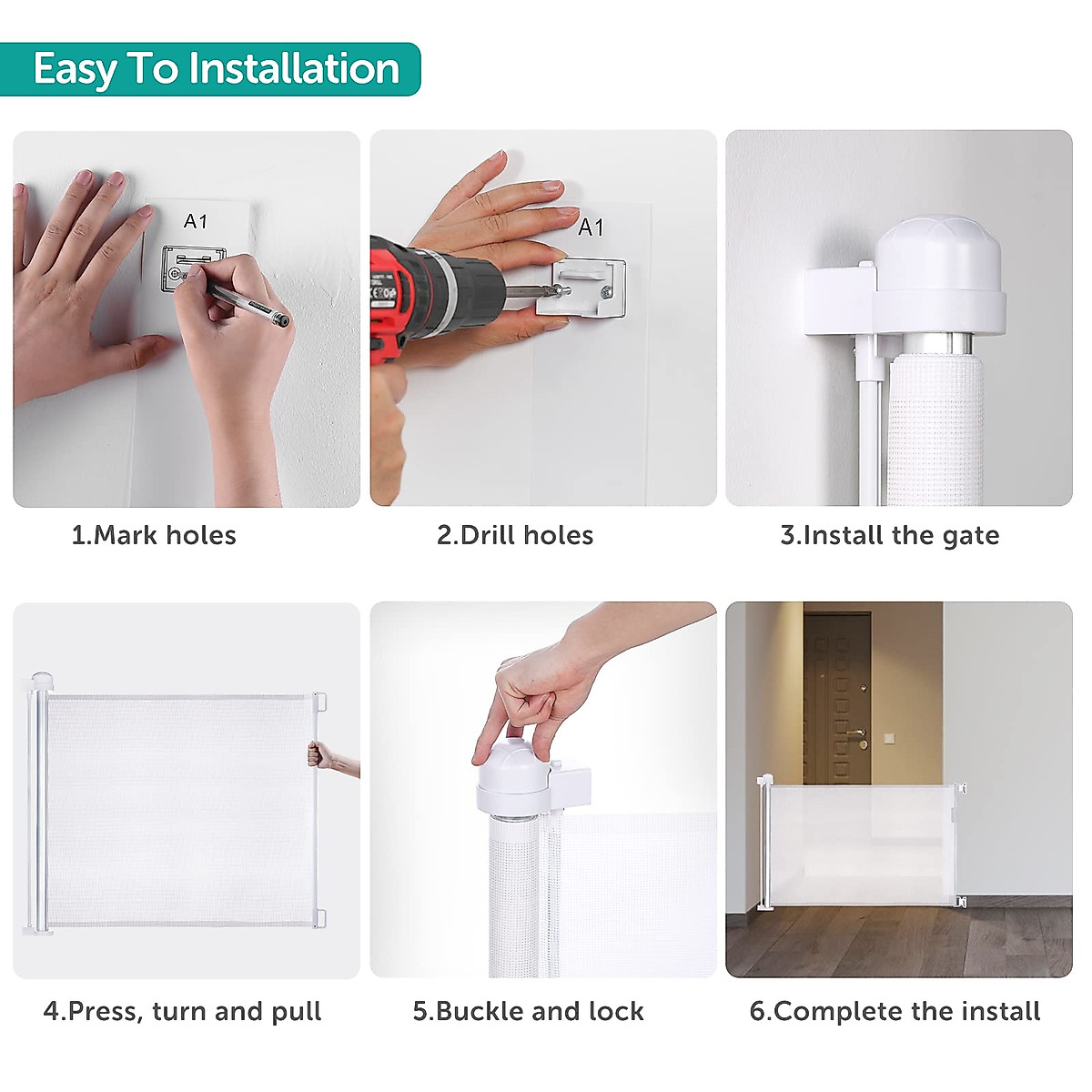 Easy To Installation

A1

1.Mark holes

A1

2.Drill holes

3.Install the gate

4.Press, turn and pull

5.Buckle and lock

6.Complete the install