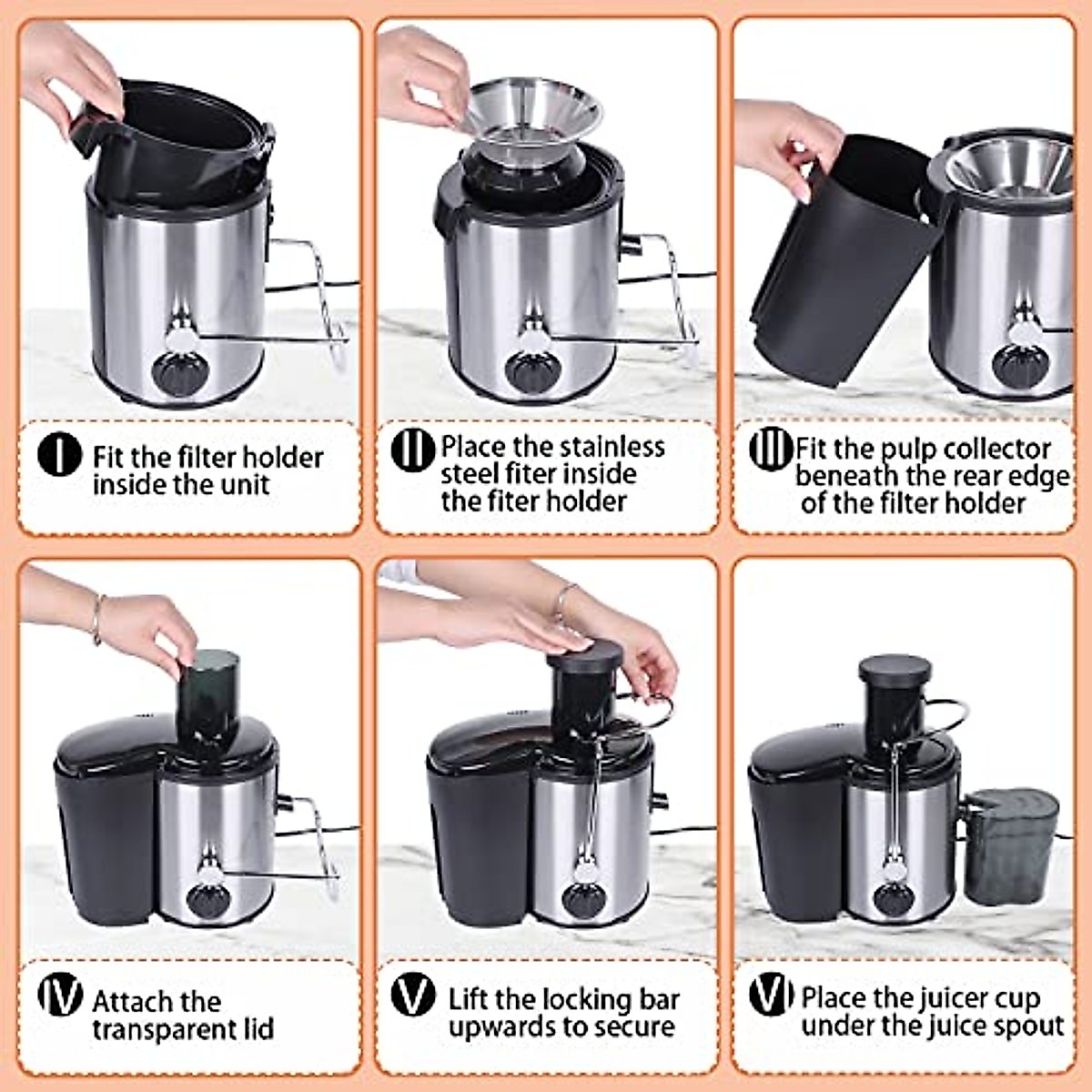 I Fit the filter holder inside the unit

II Place the stainless steel fiter inside the fiter holder

III Fit the pulp collector beneath the rear edge of the filter holder

IV Attach the transparent lid

V Lift the locking bar upwards to secure

VI Place the juicer cup under the juice spout