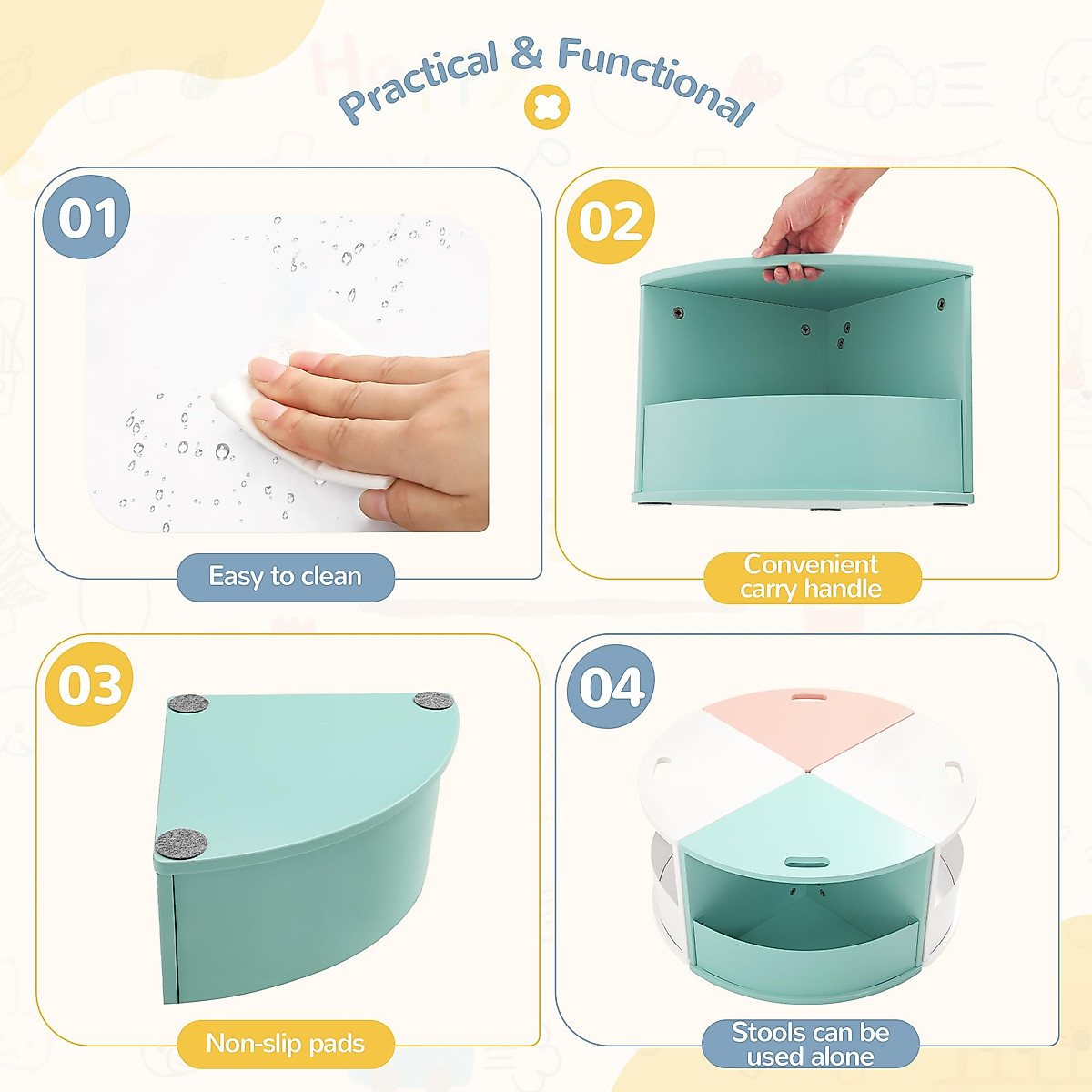 Practical & Functional

01

Easy to clean

02

Convenient carry handle

03

Non-slip pads

04

Stools can be used alone