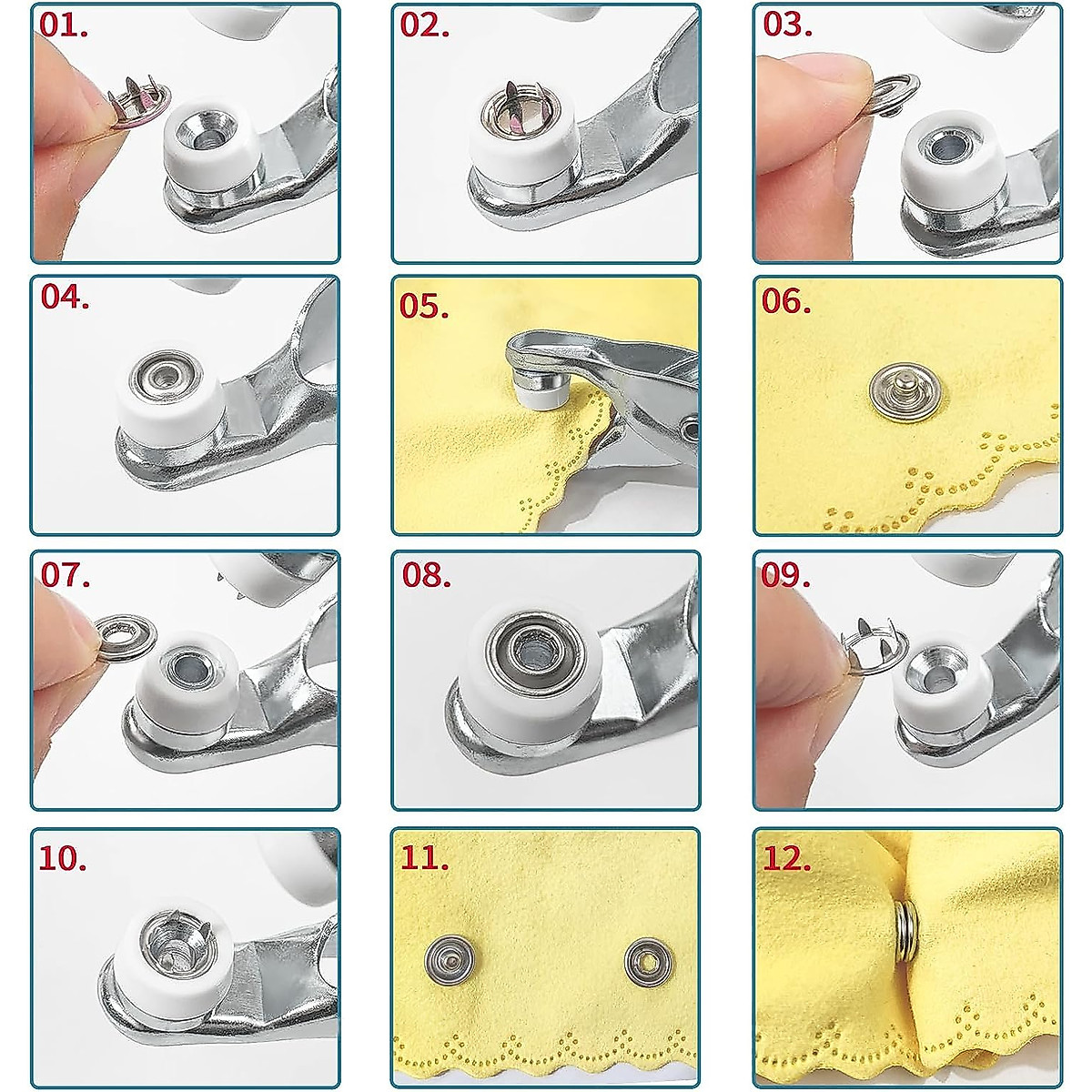 01.

02.

03.

04.

05.

06.

07.

08.

09.

10.

11.

12.