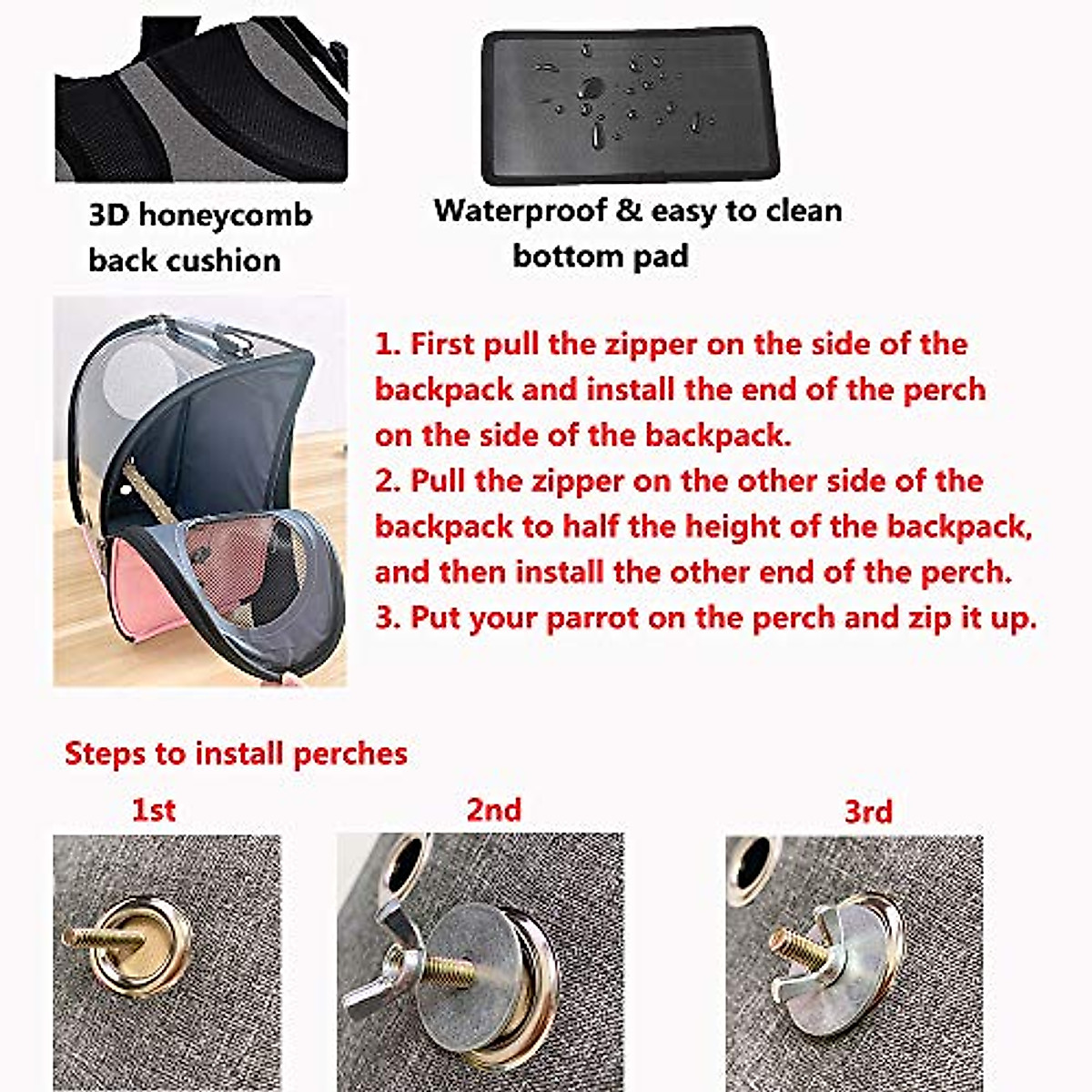 3D honeycomb back cushion

Waterproof & easy to clean bottom pad

1. First pull the zipper on the side of the backpack and install the end of the perch on the side of the backpack.
2. Pull the zipper on the other side of the backpack to half the height of the backpack, and then install the other end of the perch.
3. Put your parrot on the perch and zip it up.

Steps to install perches

1st

2nd

3rd