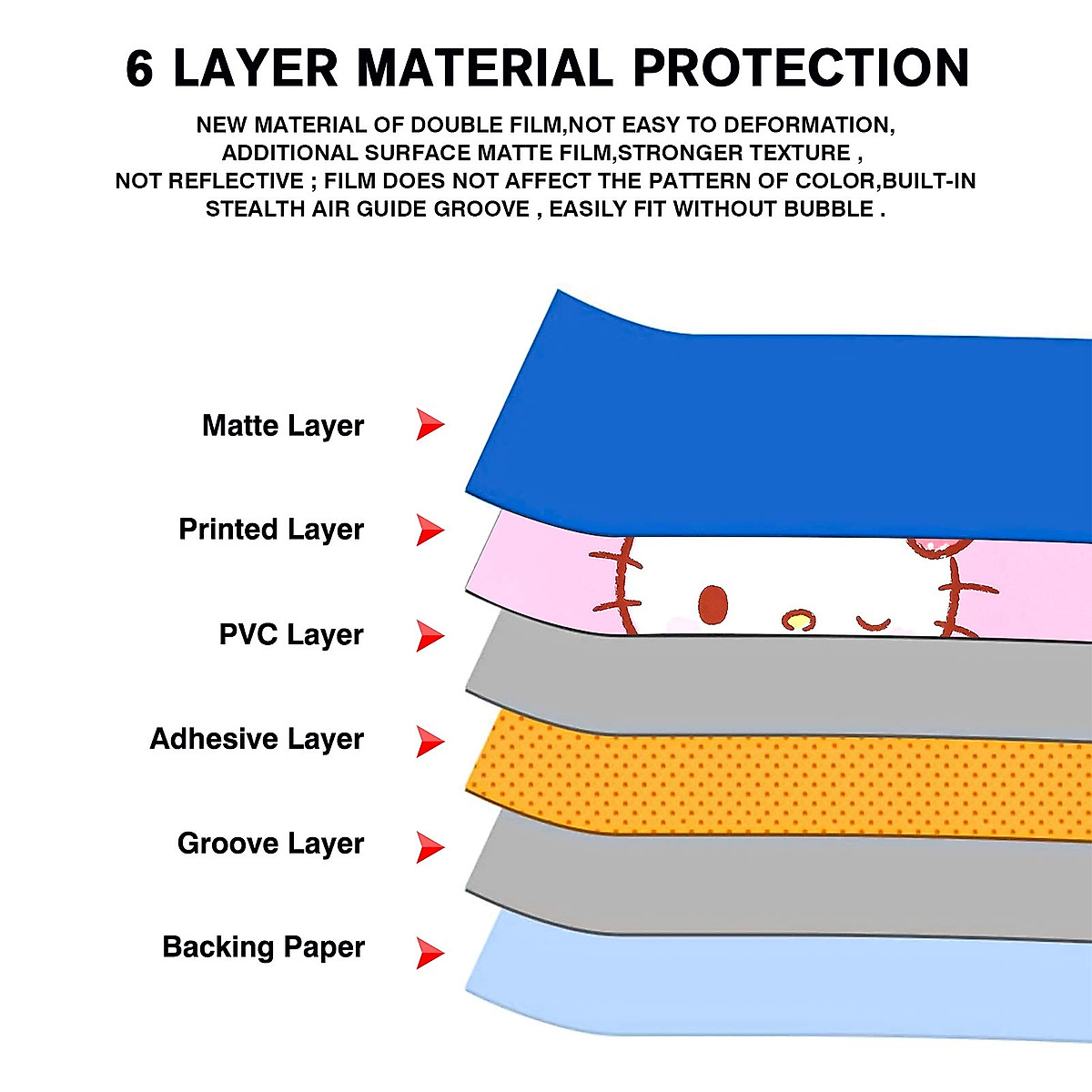 6 LAYER MATERIAL PROTECTION

NEW MATERIAL OF DOUBLE FILM,NOT EASY TO DEFORMATION, ADDITIONAL SURFACE MATTE FILM,STRONGER TEXTURE , NOT REFLECTIVE ; FILM DOES NOT AFFECT THE PATTERN OF COLOR,BUILT-IN STEALTH AIR GUIDE GROOVE , EASILY FIT WITHOUT BUBBLE .

Matte Layer

Printed Layer

PVC Layer

Adhesive Layer

Groove Layer

Backing Paper