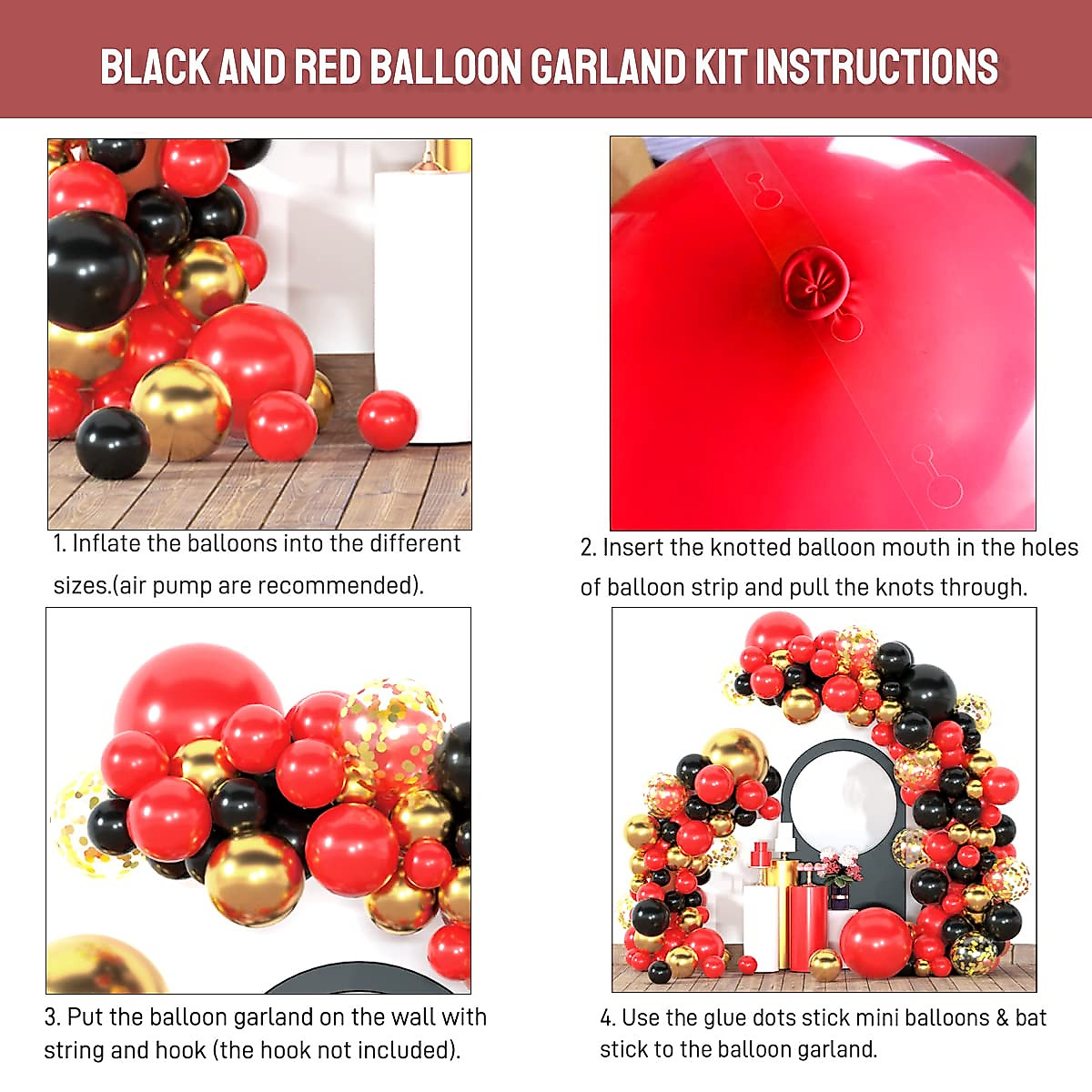 BLACK AND RED BALLOON GARLAND KIT INSTRUCTIONS

1. Inflate the balloons into the different sizes.(air pump are recommended).

2. Insert the knotted balloon mouth in the holes of balloon strip and pull the knots through.

3. Put the balloon garland on the wall with string and hook (the hook not included).

4. Use the glue dots stick mini balloons & bat stick to the balloon garland.