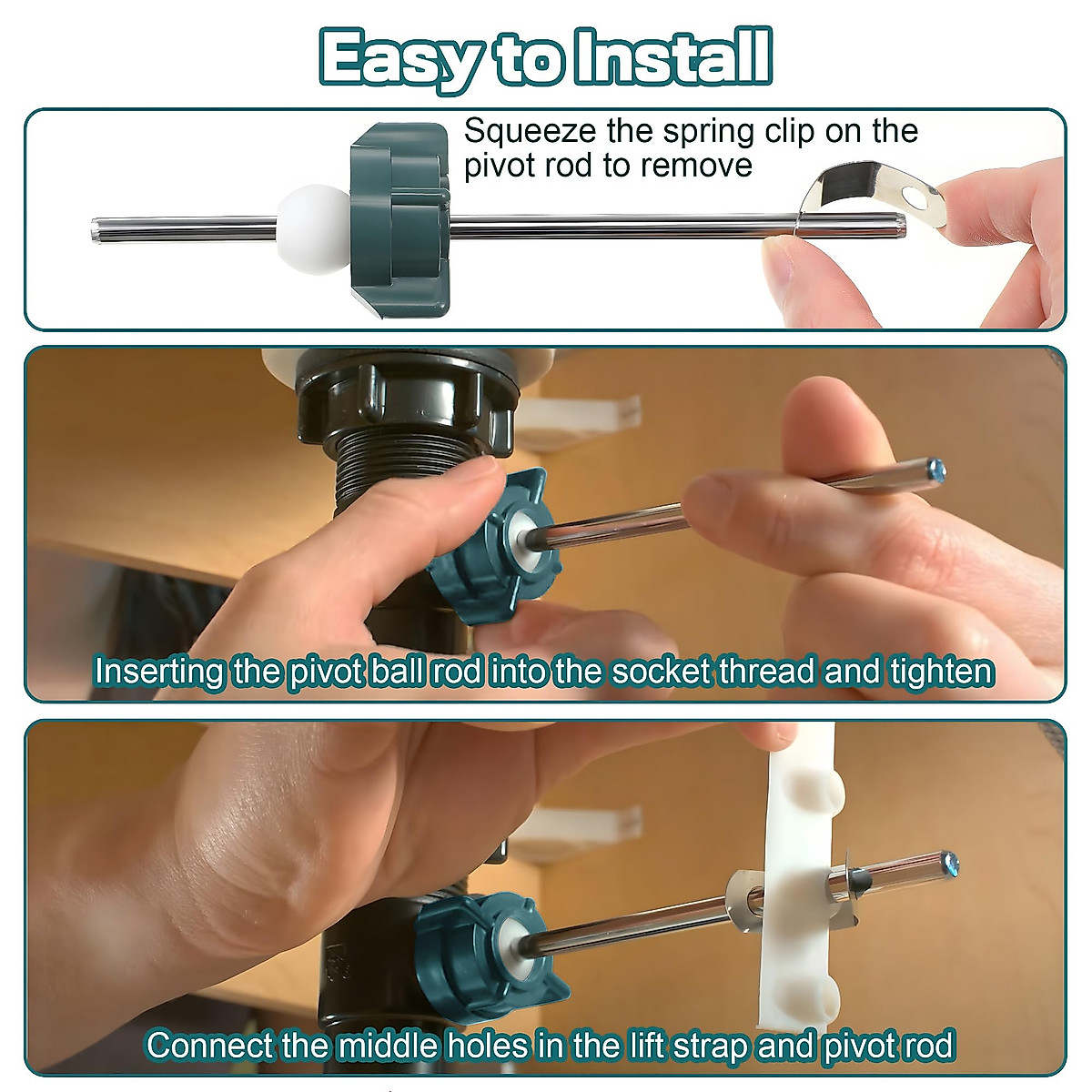 Easy to Install

Squeeze the spring clip on the pivot rod to remove

Inserting the pivot ball rod into the socket thread and tighten

Connect the middle holes in the lift strap and pivot rod