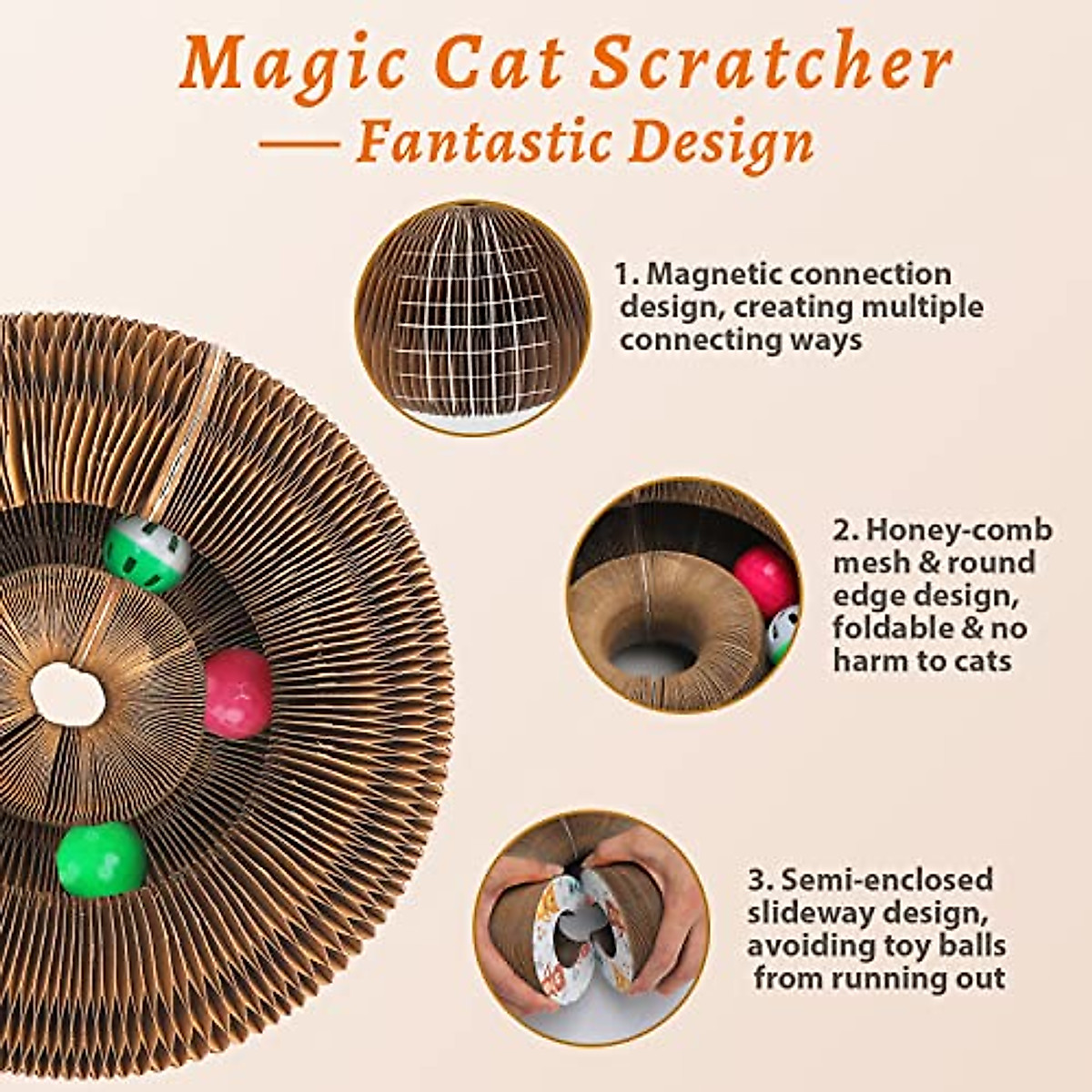 Magic Cat Scratcher
— Fantastic Design

1. Magnetic connection design, creating multiple connecting ways

2. Honey-comb mesh & round edge design, foldable & no harm to cats

3. Semi-enclosed slideway design, avoiding toy balls from running out