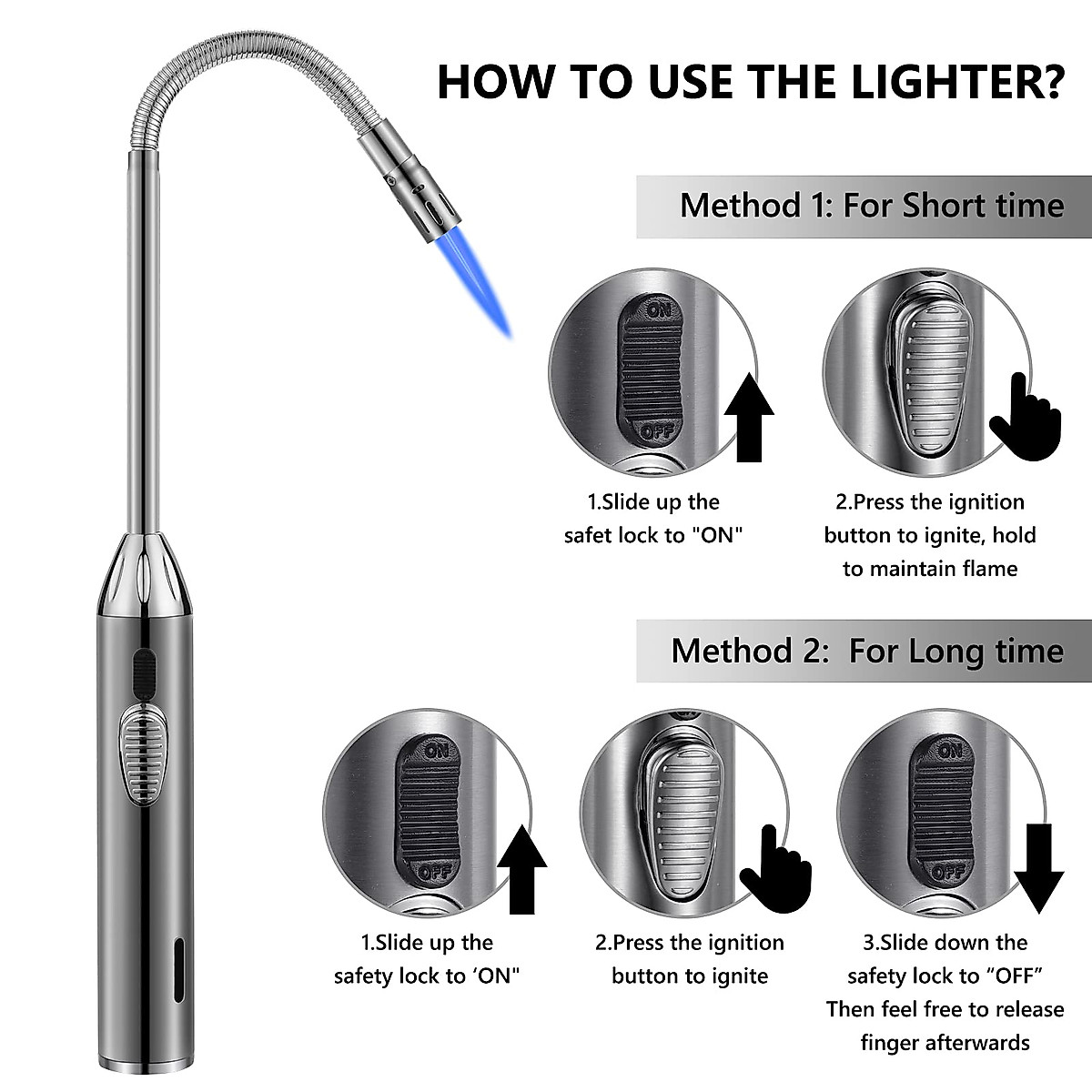 HOW TO USE THE LIGHTER?

Method 1: For Short time

ON
OFF

1.Slide up the safet lock to "ON"

2.Press the ignition button to ignite, hold to maintain flame

Method 2: For Long time

ON
OFF

1.Slide up the safety lock to ‘ON"

2.Press the ignition button to ignite

ON
OFF

3.Slide down the safety lock to “OFF” Then feel free to release finger afterwards