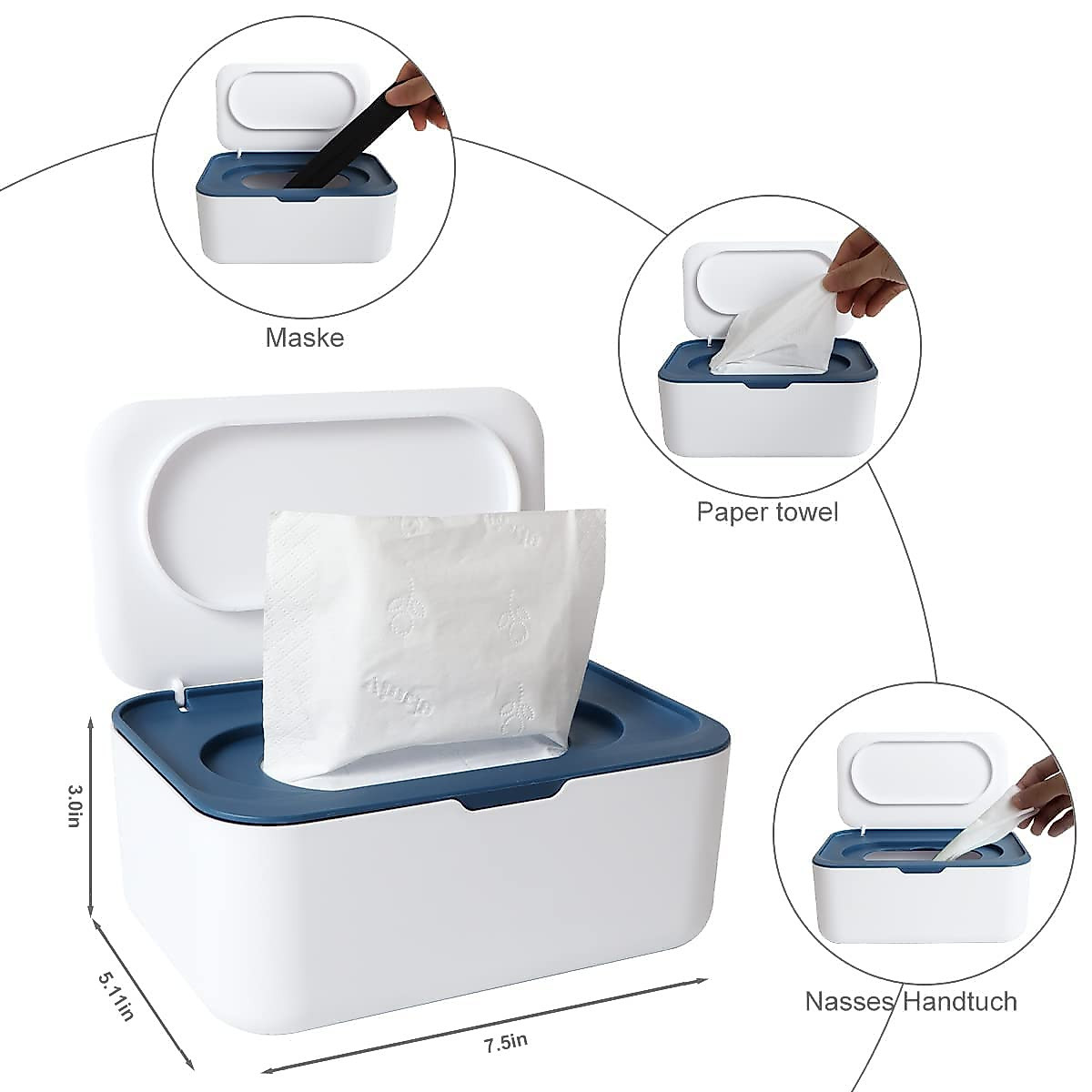 Maske

Paper towel

Nasses Handtuch

3.0in

5.11in

7.5in