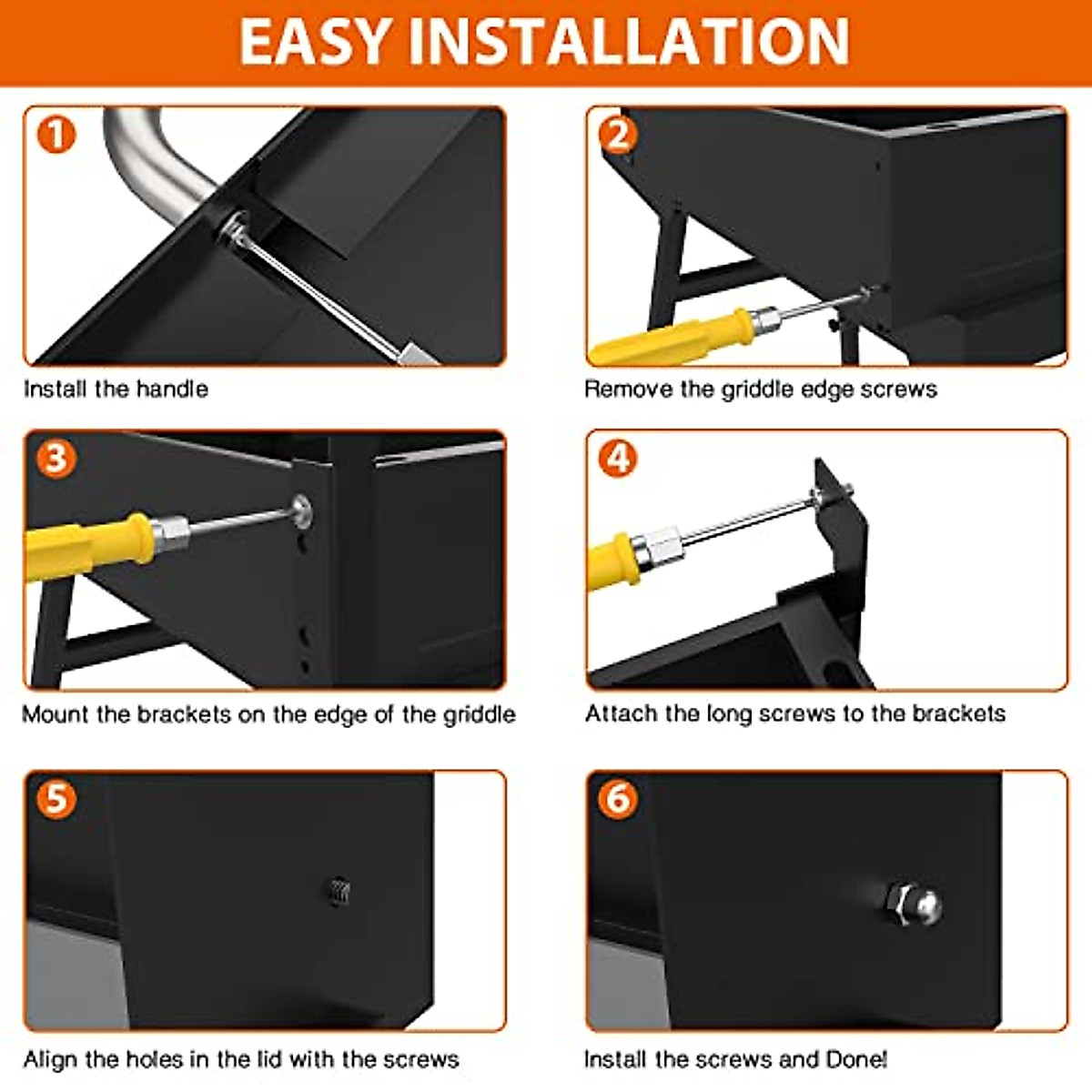 EASY INSTALLATION

1

Install the handle

2

Remove the griddle edge screws

3

Mount the brackets on the edge of the griddle

4

Attach the long screws to the brackets

5

Align the holes in the lid with the screws

6

Install the screws and Done!