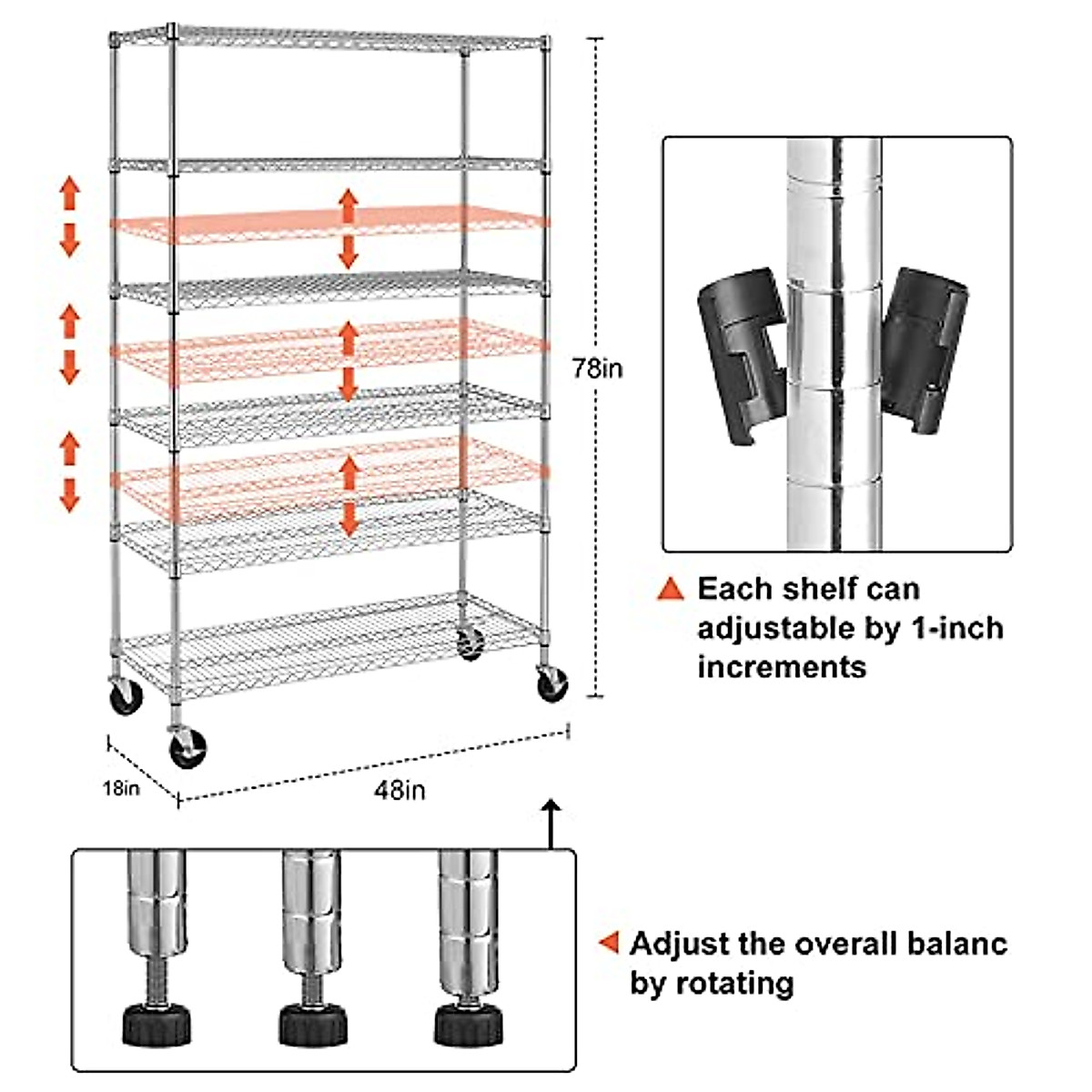 78in

18in

48in

Each shelf can adjustable by 1-inch increments

Adjust the overall balanc by rotating