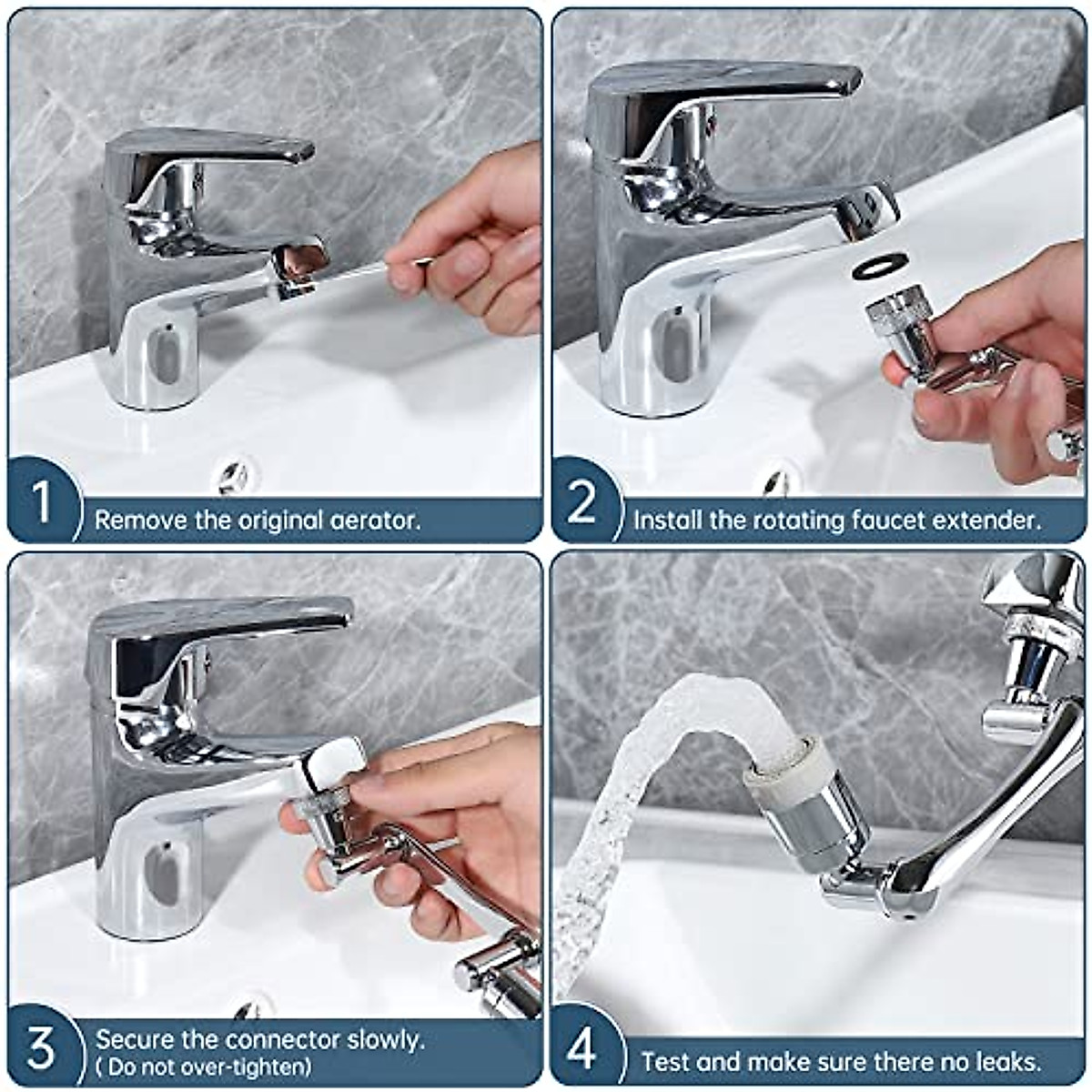 1 Remove the original aerator.

2 Install the rotating faucet extender.

3 Secure the connector slowly. ( Do not over-tighten)

4 Test and make sure there no leaks.