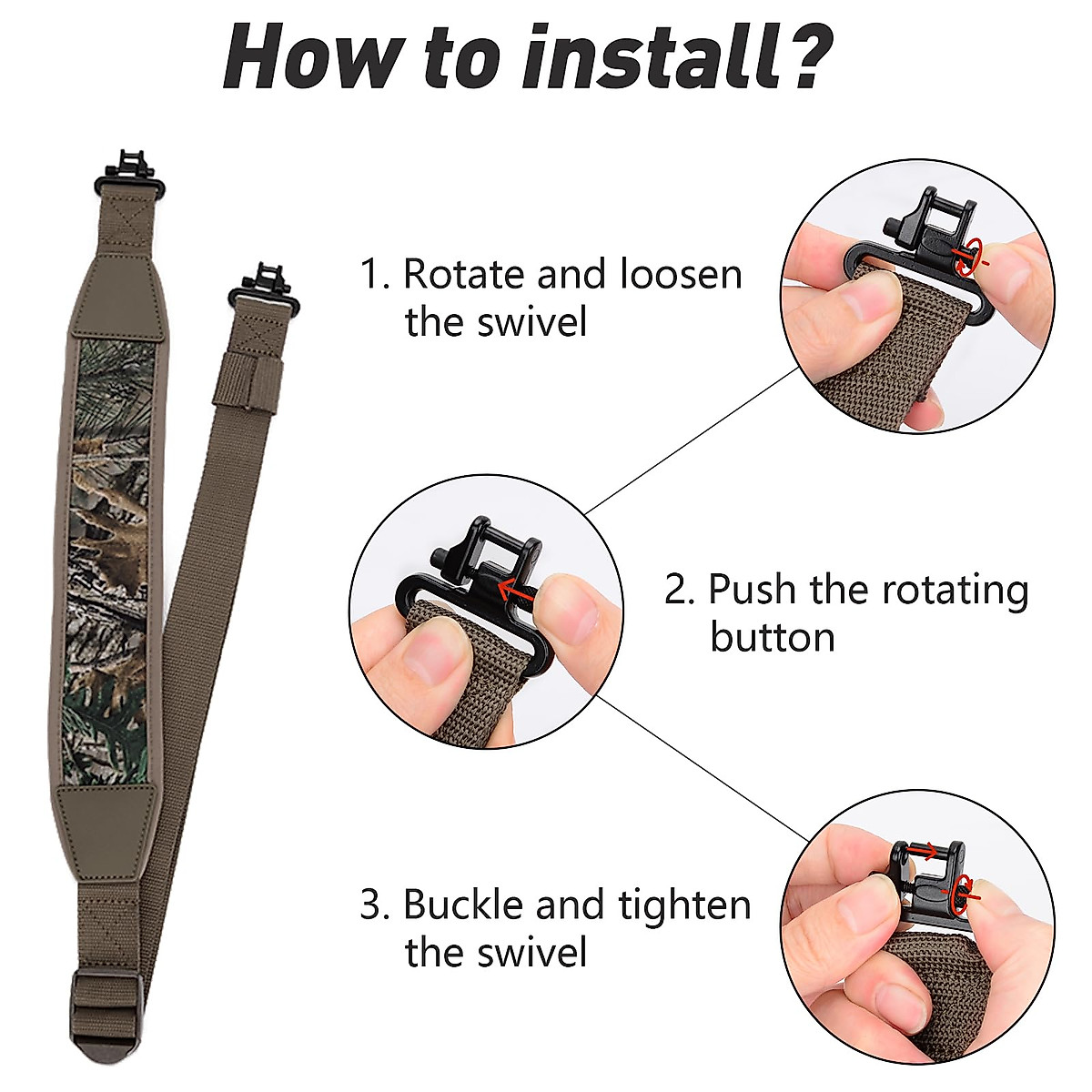 How to install?

1. Rotate and loosen the swivel

2. Push the rotating button

3. Buckle and tighten the swivel