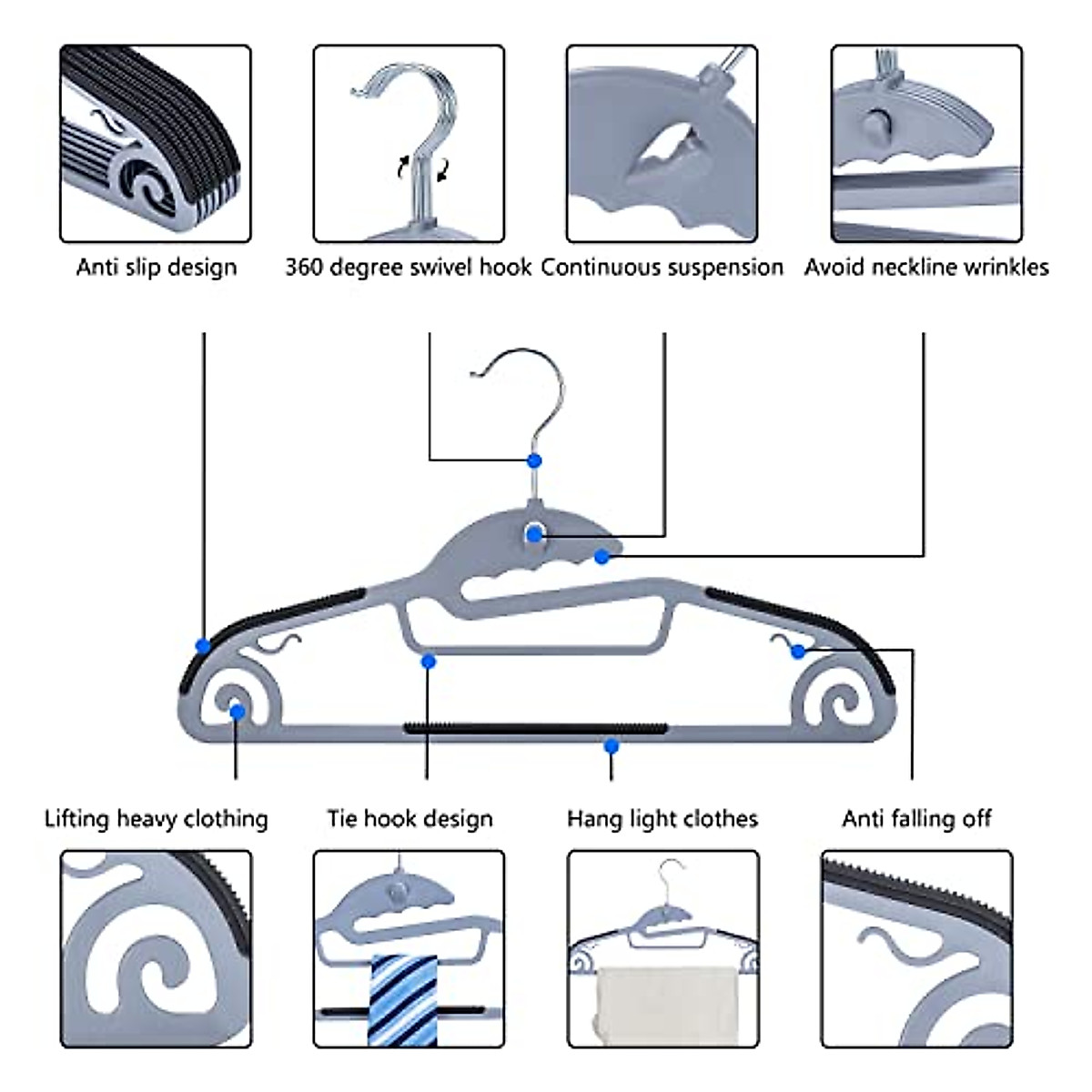 Anti slip design

360 degree swivel hook

Continuous suspension

Avoid neckline wrinkles

Lifting heavy clothing

Tie hook design

Hang light clothes

Anti falling off