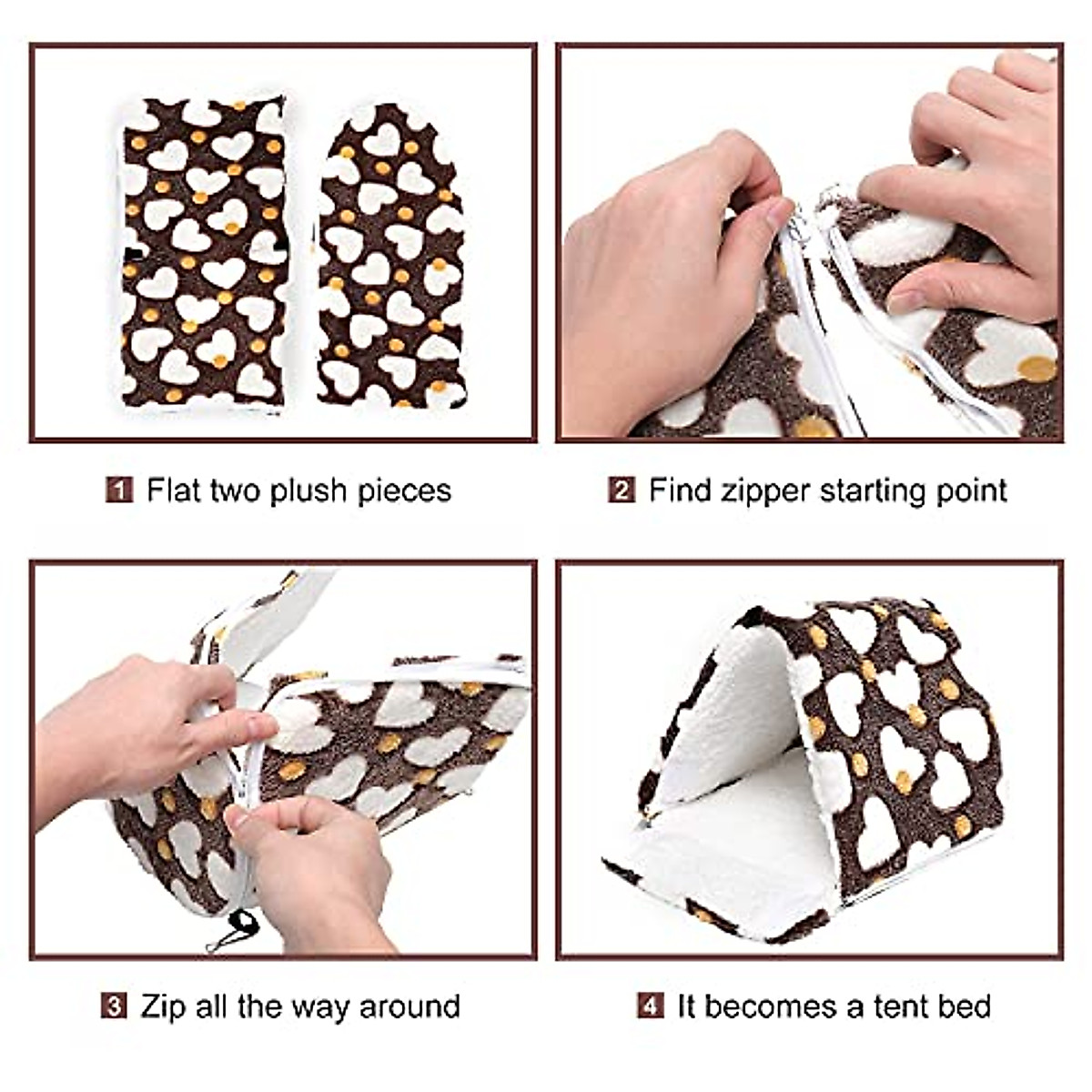 1 Flat two plush pieces

2 Find zipper starting point

3 Zip all the way around

4 It becomes a tent bed