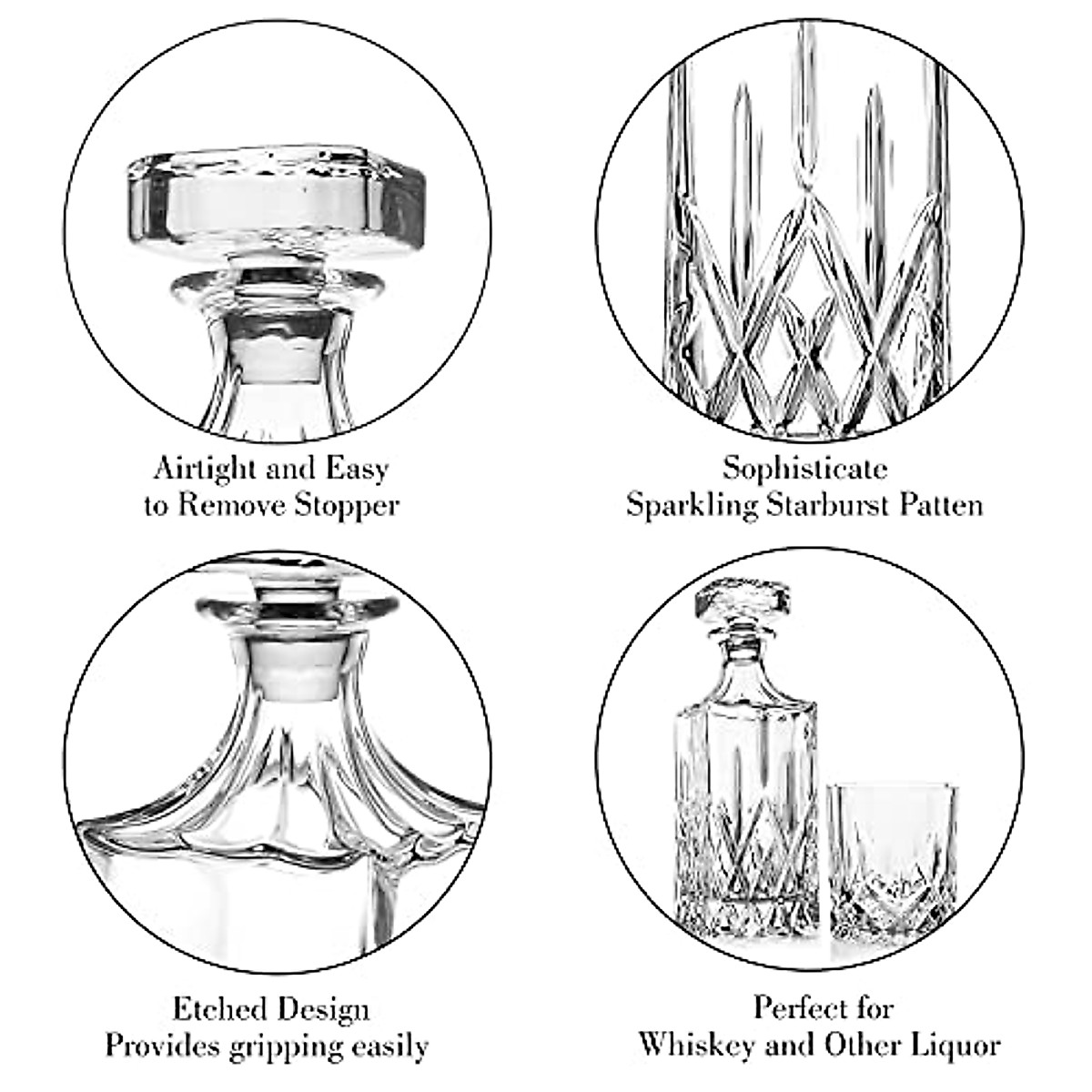 Airtight and Easy to Remove Stopper

Sophisticate Sparkling Starburst Patten

Etched Design Provides gripping easily

Perfect for Whiskey and Other Liquor