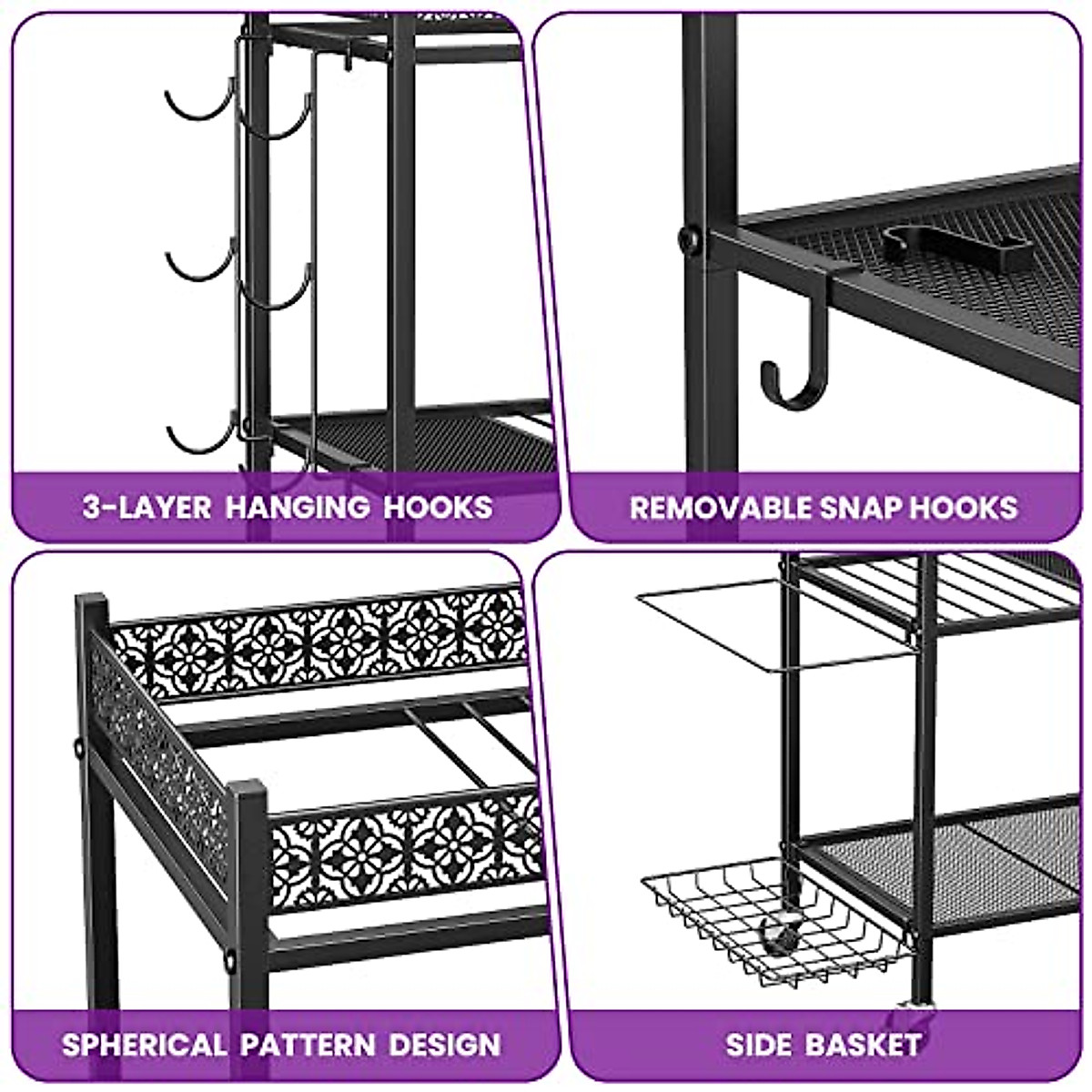 3-LAYER HANGING HOOKS

REMOVABLE SNAP HOOKS

SPHERICAL PATTERN DESIGN

SIDE BASKET