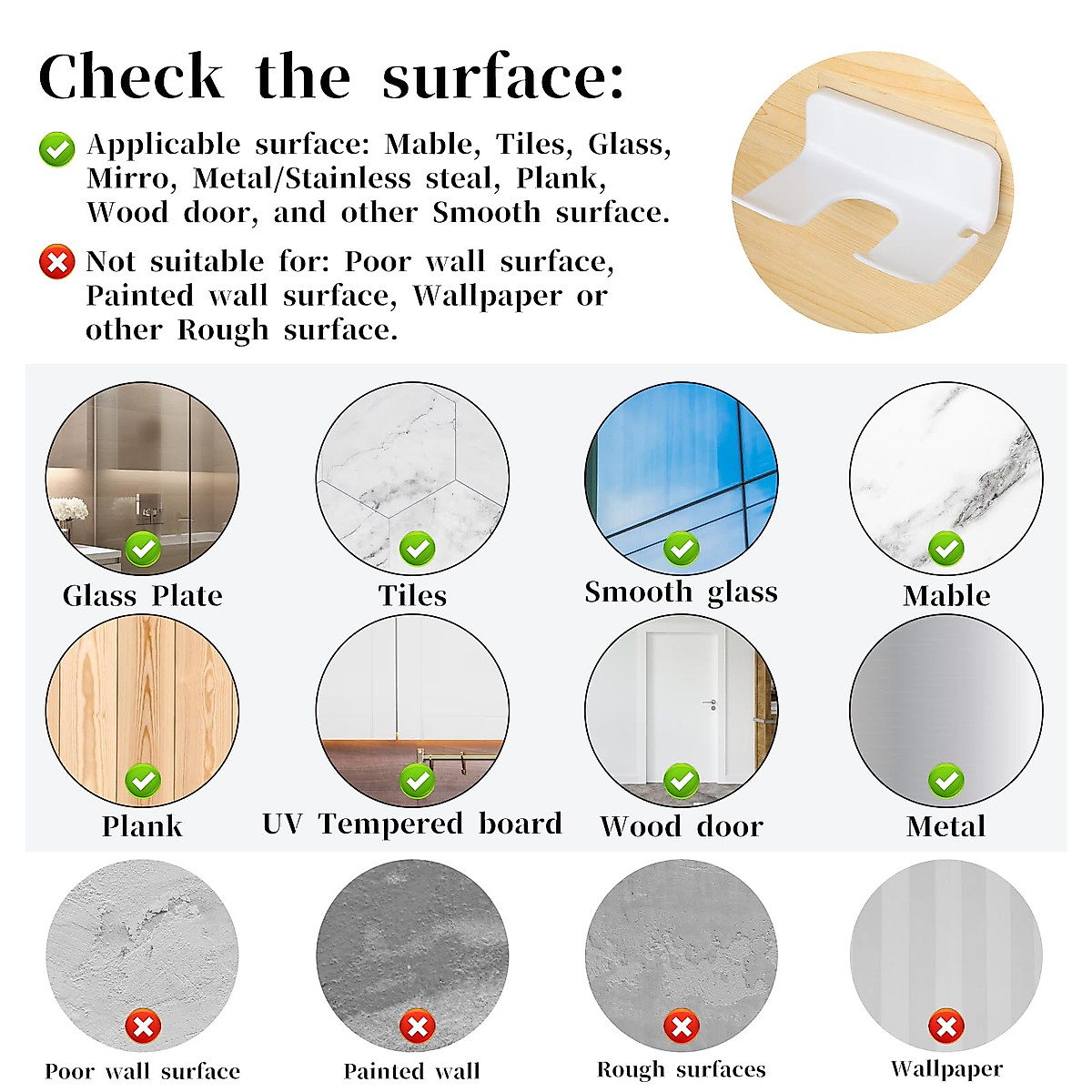 Check the surface:

Applicable surface: Mable, Tiles, Glass, Mirro, Metal/Stainless steal, Plank, Wood door, and other Smooth surface.

Not suitable for: Poor wall surface, Painted wall surface, Wallpaper or other Rough surface.

Glass Plate

Tiles

Smooth glass

Mable

Plank

UV Tempered board

Wood door

Metal

Poor wall surface

Painted wall

Rough surfaces

Wallpaper