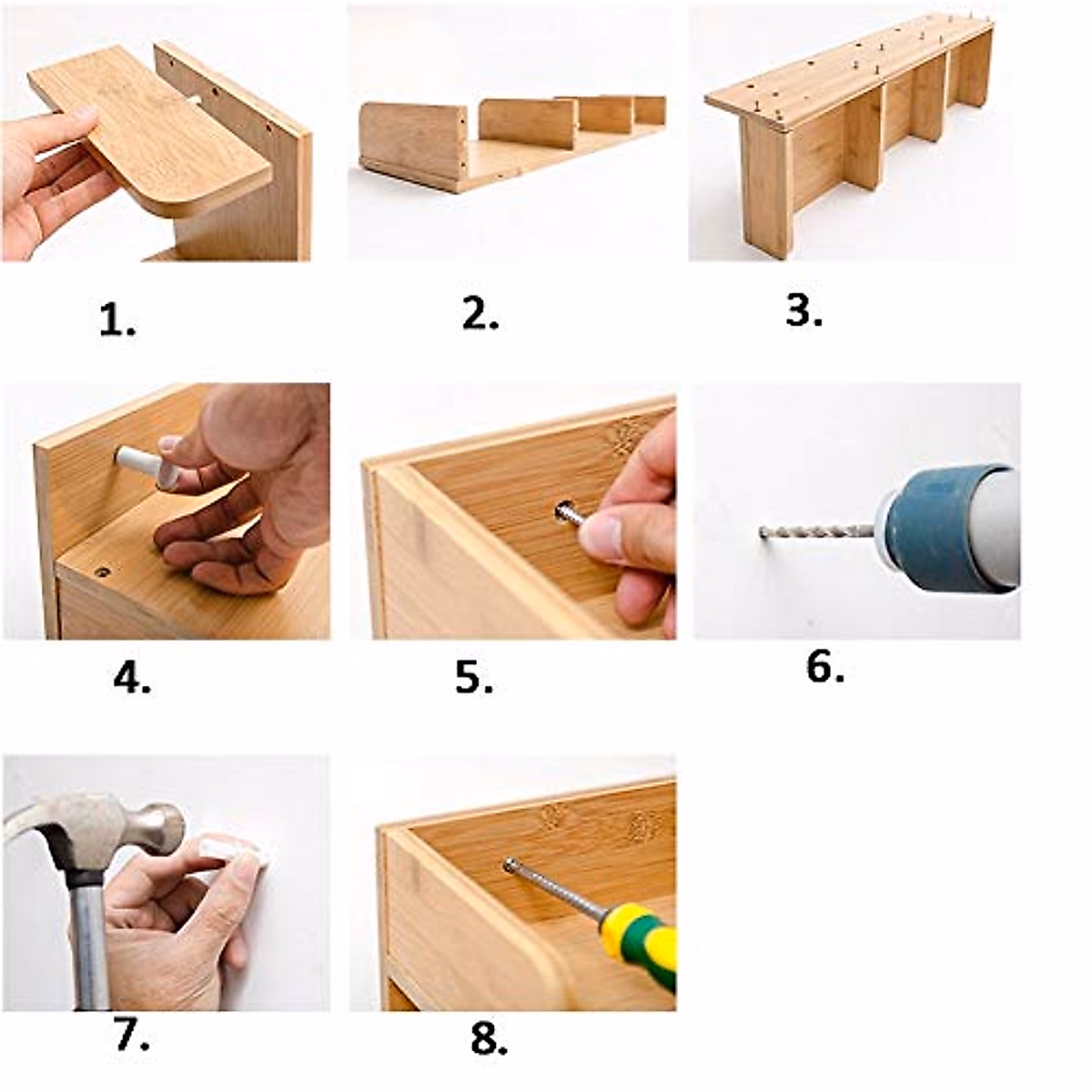 1.

2.

3.

4.

5.

6.

7.

8.