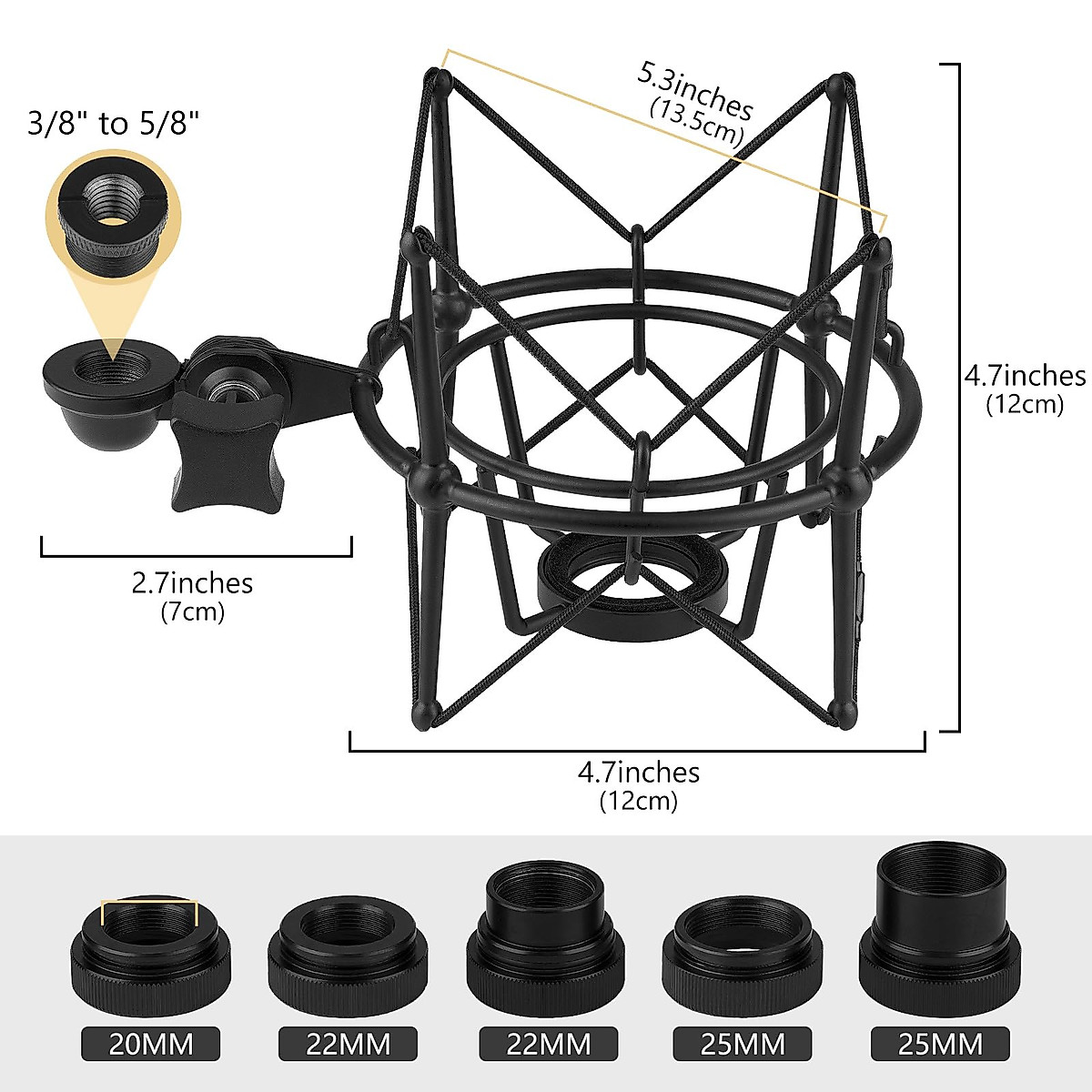 3/8" to 5/8"

5.3inches
(13.5cm)

4.7inches
(12cm)

2.7inches
(7cm)

4.7inches
(12cm)

20MM

22MM

22MM

25MM

25MM