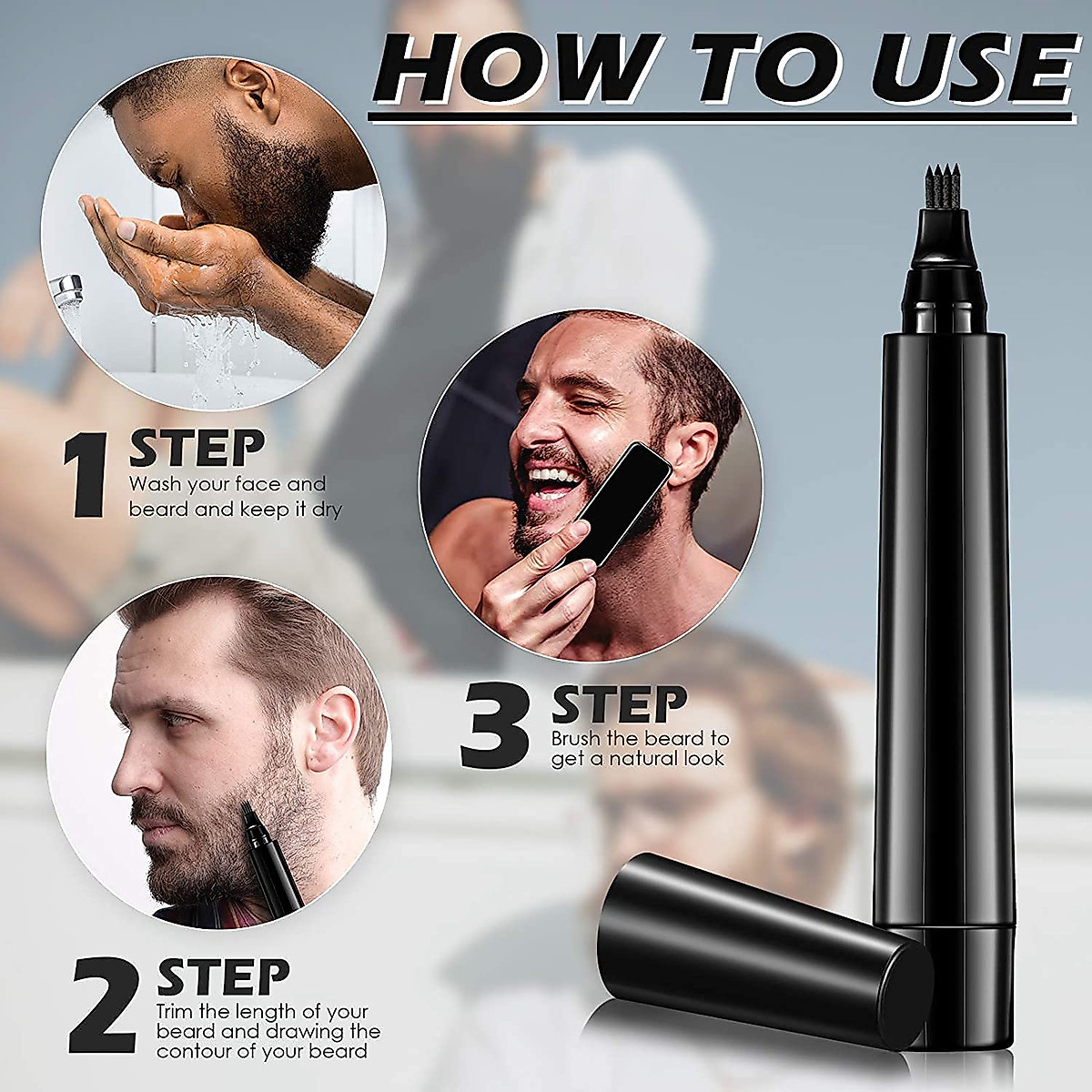 HOW TO USE

1 STEP
Wash your face and beard and keep it dry

3 STEP
Brush the beard to get a natural look

2 STEP
Trim the length of your beard and drawing the contour of your beard