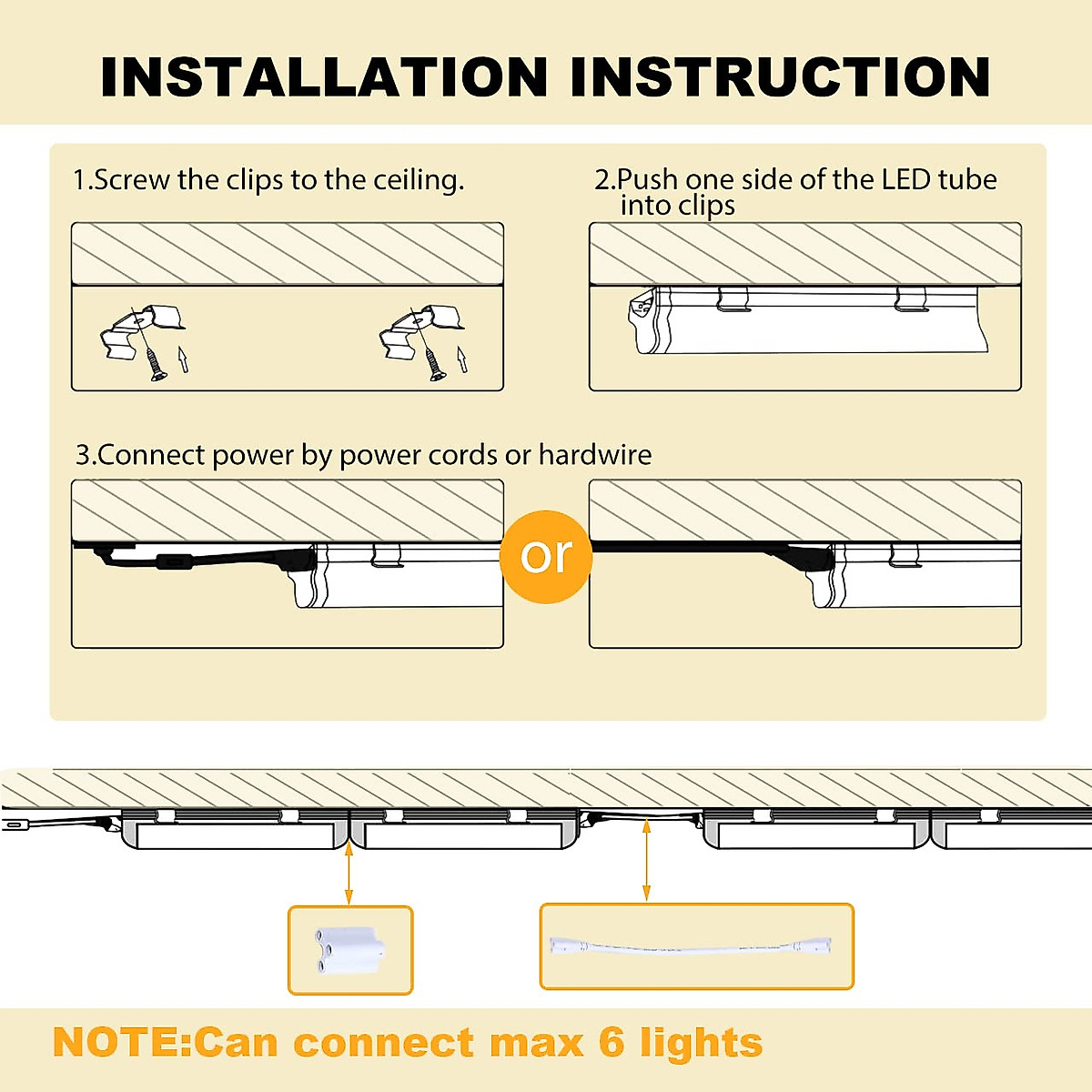 INSTALLATION INSTRUCTION

1.Screw the clips to the ceiling.

2.Push one side of the LED tube into clips

3.Connect power by power cords or hardwire

or

NOTE:Can connect max 6 lights