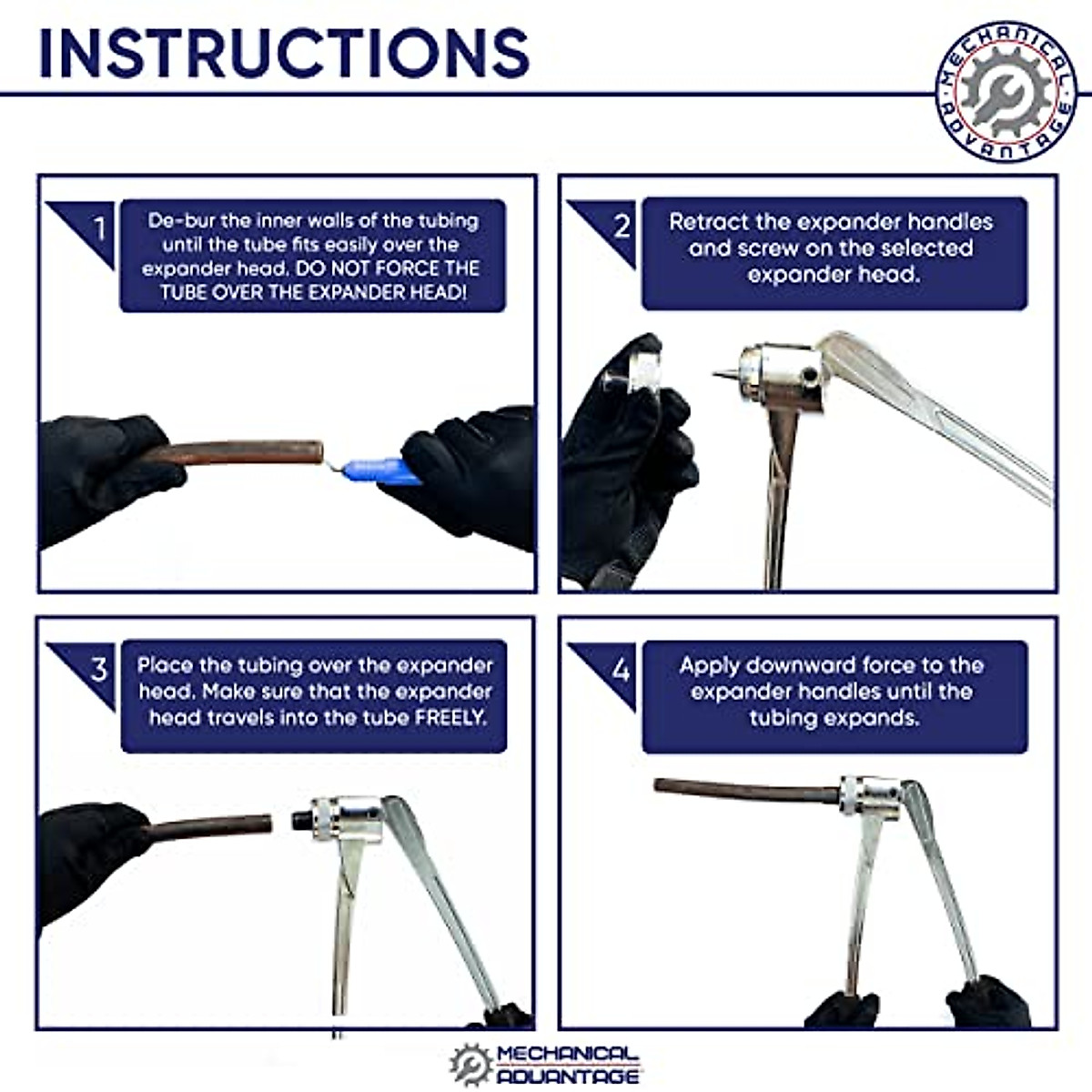 INSTRUCTIONS

MECHANICAL ADVANTAGE

1
De-bur the inner walls of the tubing until the tube fits easily over the expander head. DO NOT FORCE THE TUBE OVER THE EXPANDER HEAD!

2
Retract the expander handles and screw on the selected expander head.

3
Place the tubing over the expander head. Make sure that the expander head travels into the tube FREELY.

4
Apply downward force to the expander handles until the tubing expands.

MECHANICAL ADVANTAGE