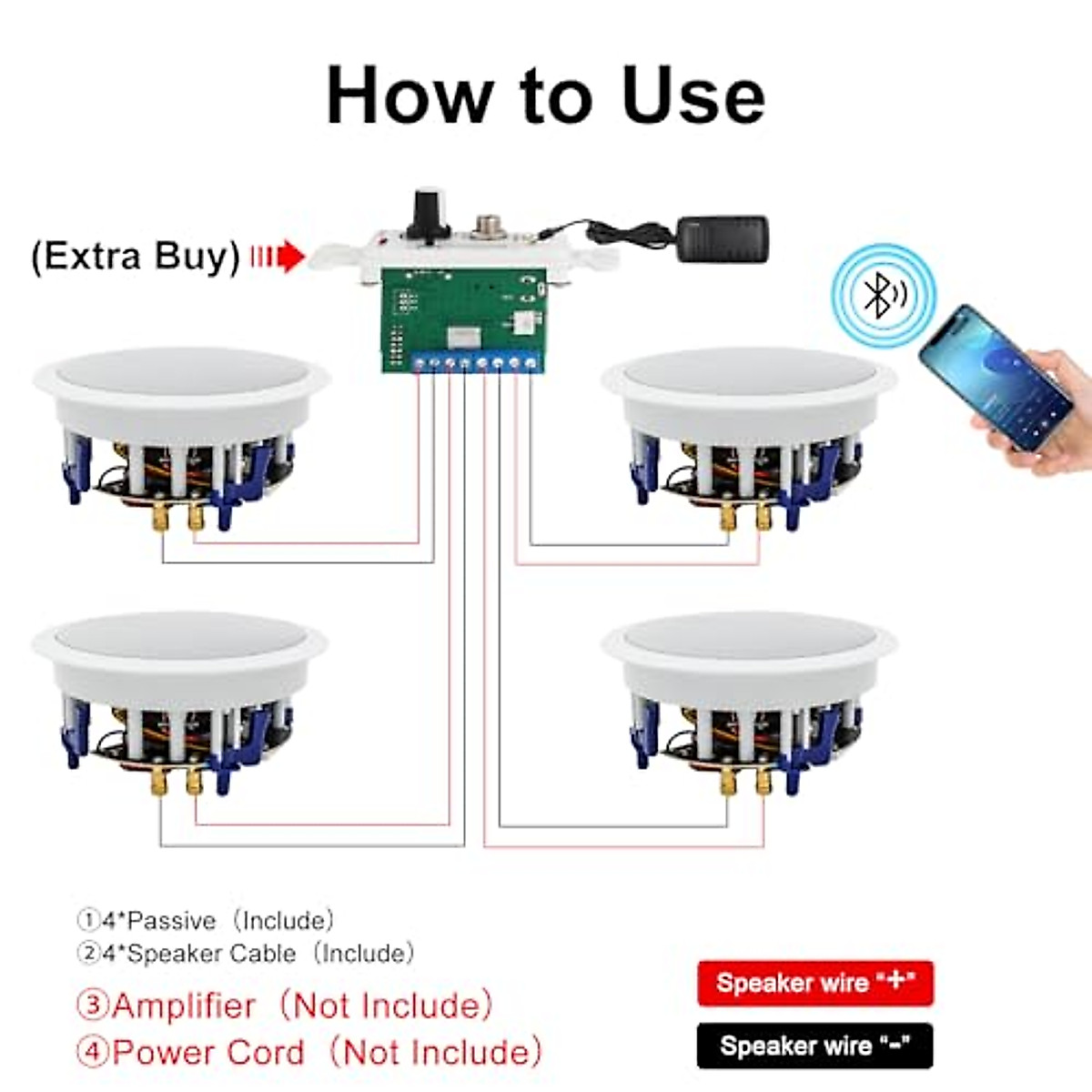 How to Use

(Extra Buy)

①4*Passive（Include）
②4*Speaker Cable（Include）
③Amplifier（Not Include）
④Power Cord（Not Include）

Speaker wire "+"

Speaker wire "-"