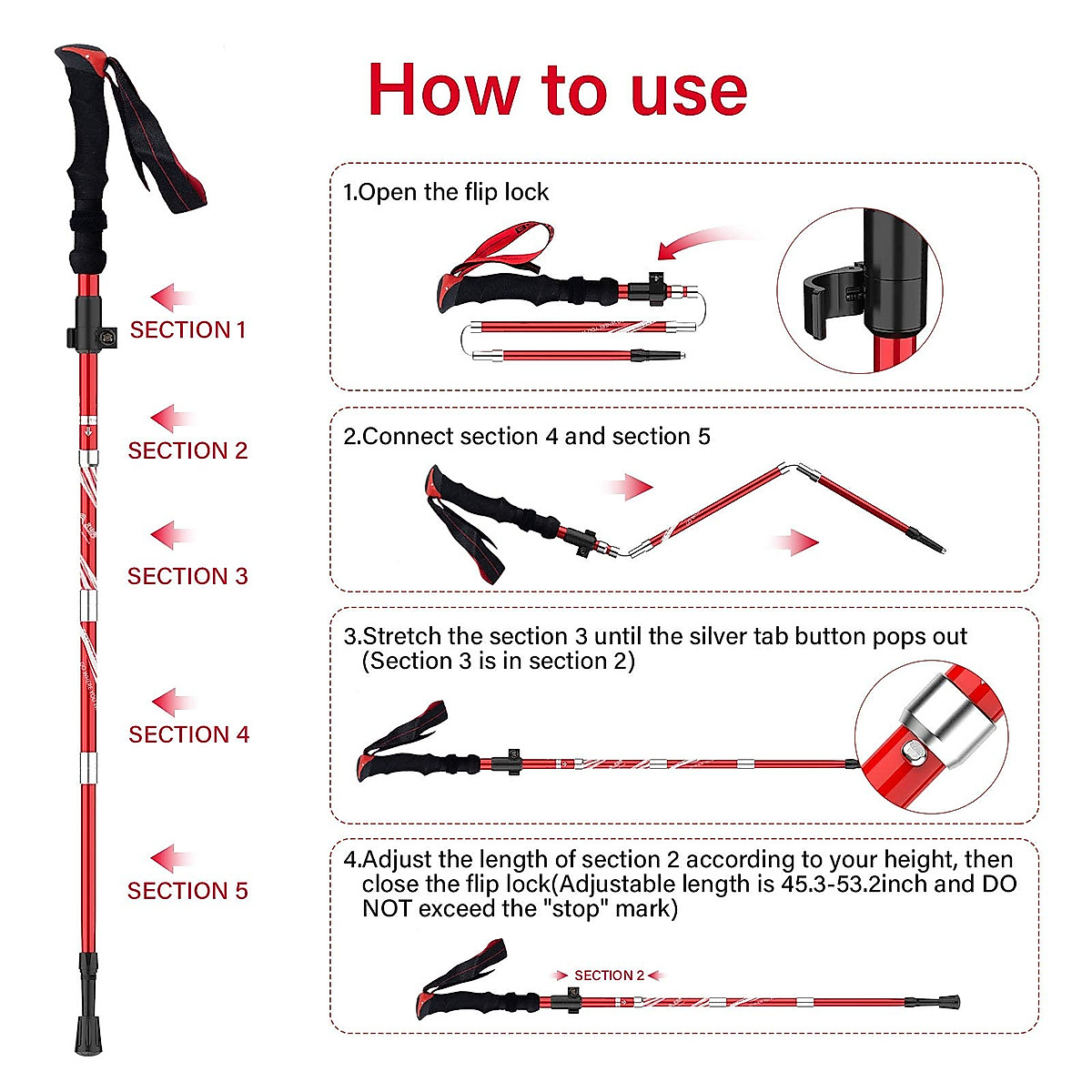 How to use

SECTION 1

SECTION 2

SECTION 3

SECTION 4

SECTION 5

1.Open the flip lock

2.Connect section 4 and section 5

3.Stretch the section 3 until the silver tab button pops out (Section 3 is in section 2)

4.Adjust the length of section 2 according to your height, then close the flip lock(Adjustable length is 45.3-53.2inch and DO NOT exceed the "stop" mark)

SECTION 2